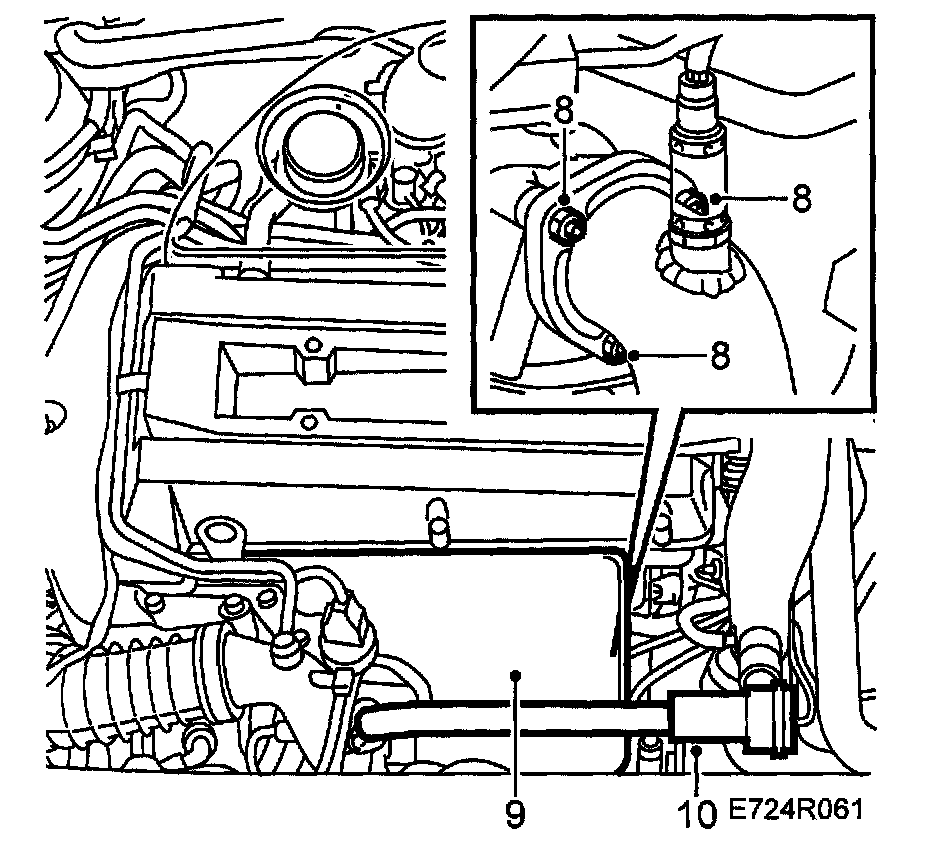 8
8
8
9
10
E724R061