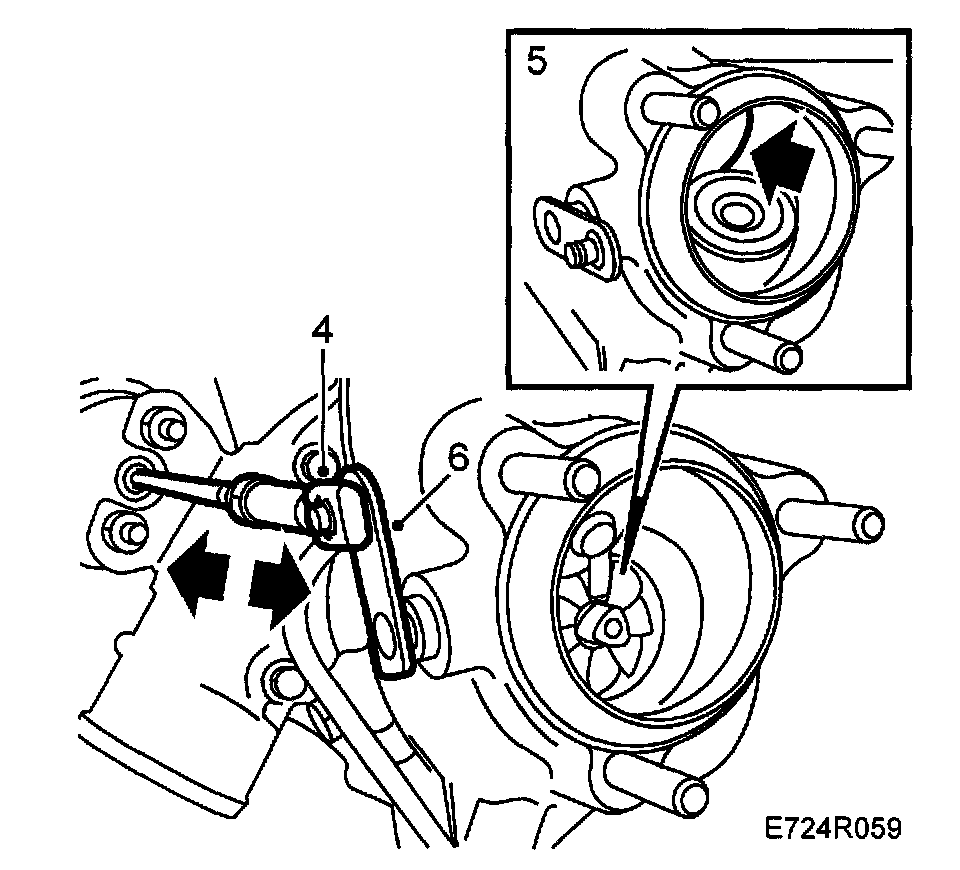 5
4
6
E724R059