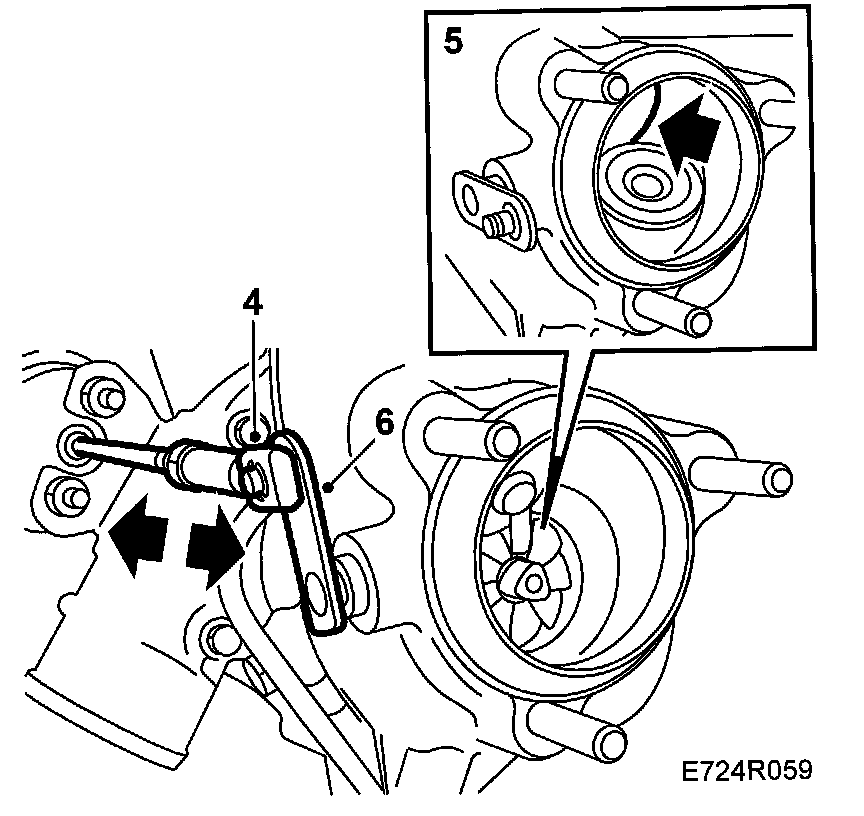 5

4

6

E724R059