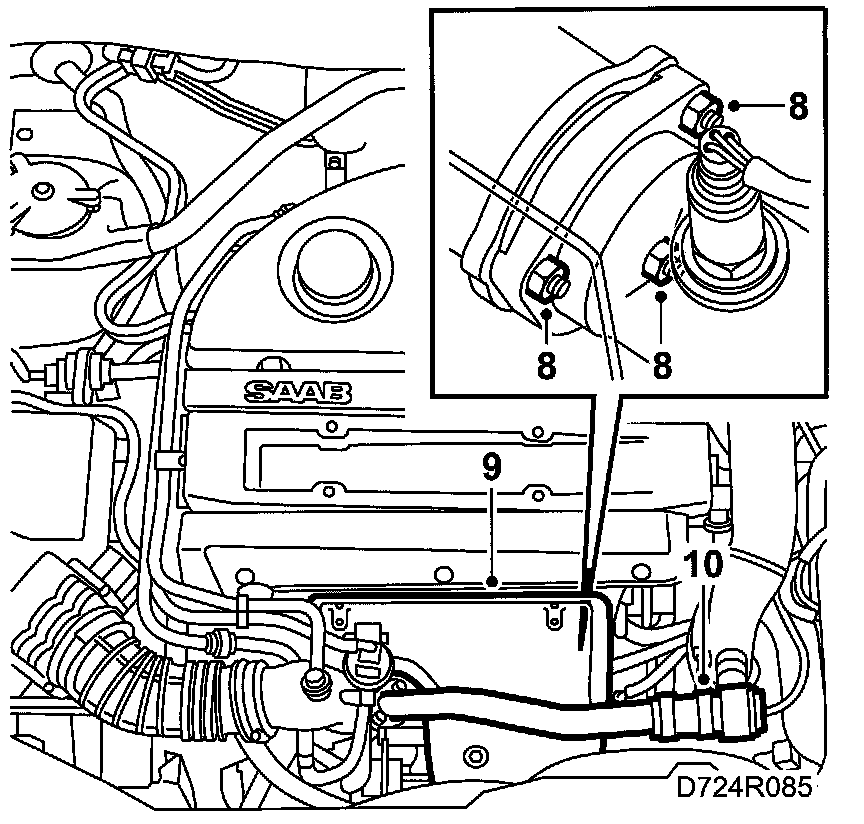 8
8
8
SAAB
9
10
D724R085