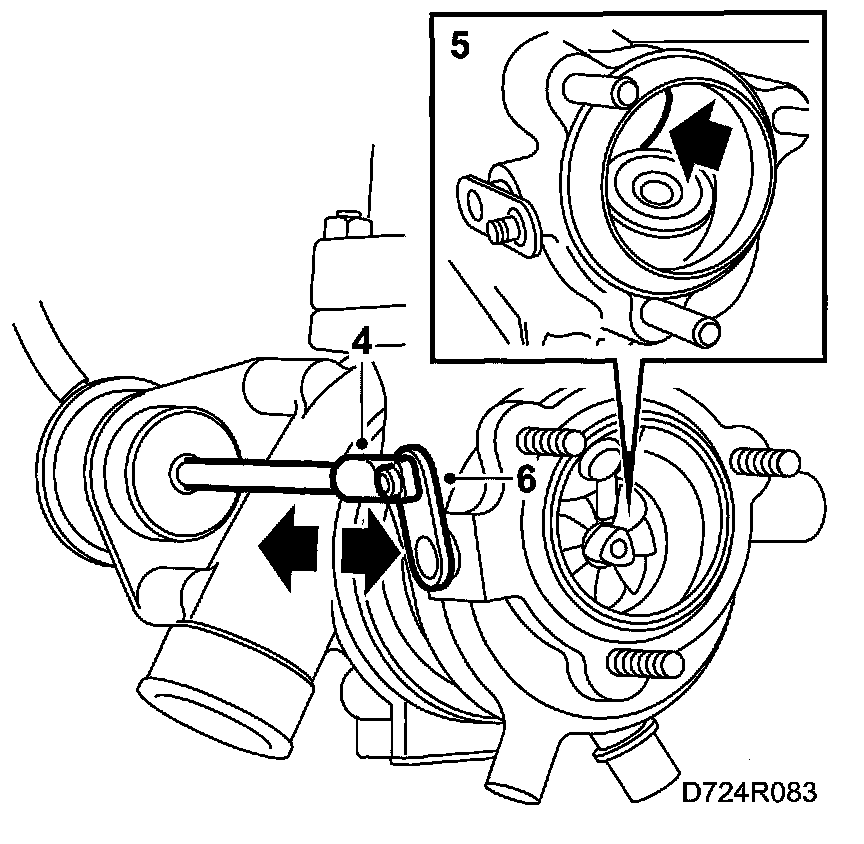 5

4

6

D724R083