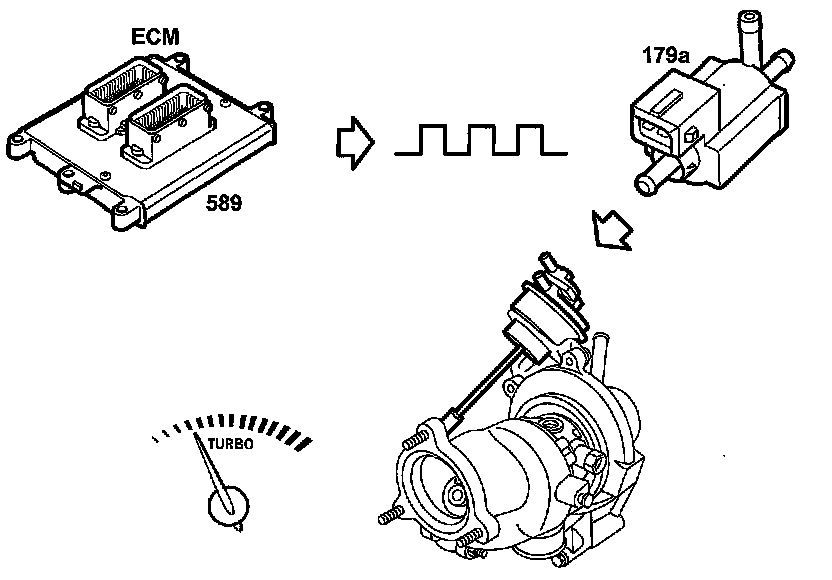 ECM

589

179a

TURBO