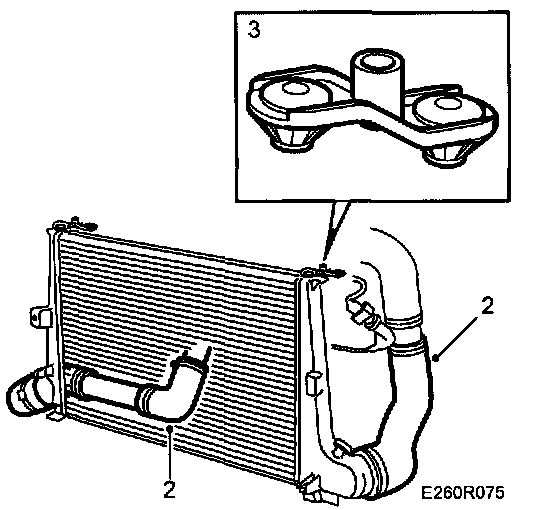 3

2

2

E260R075