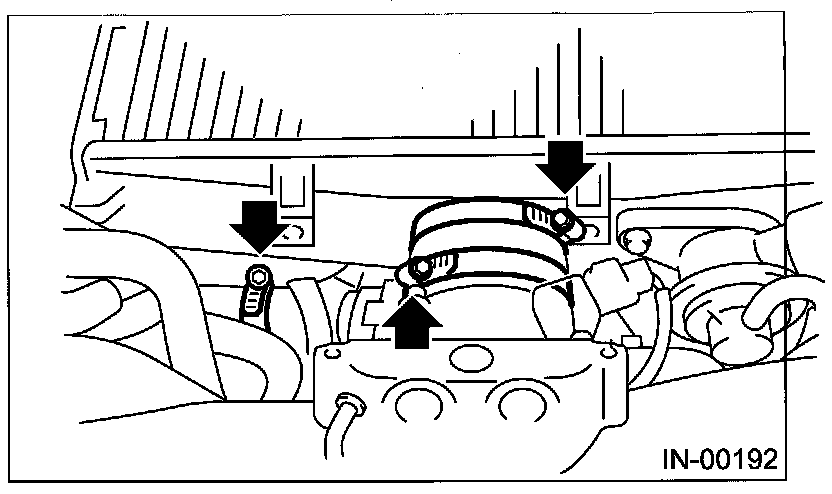 IN-00192