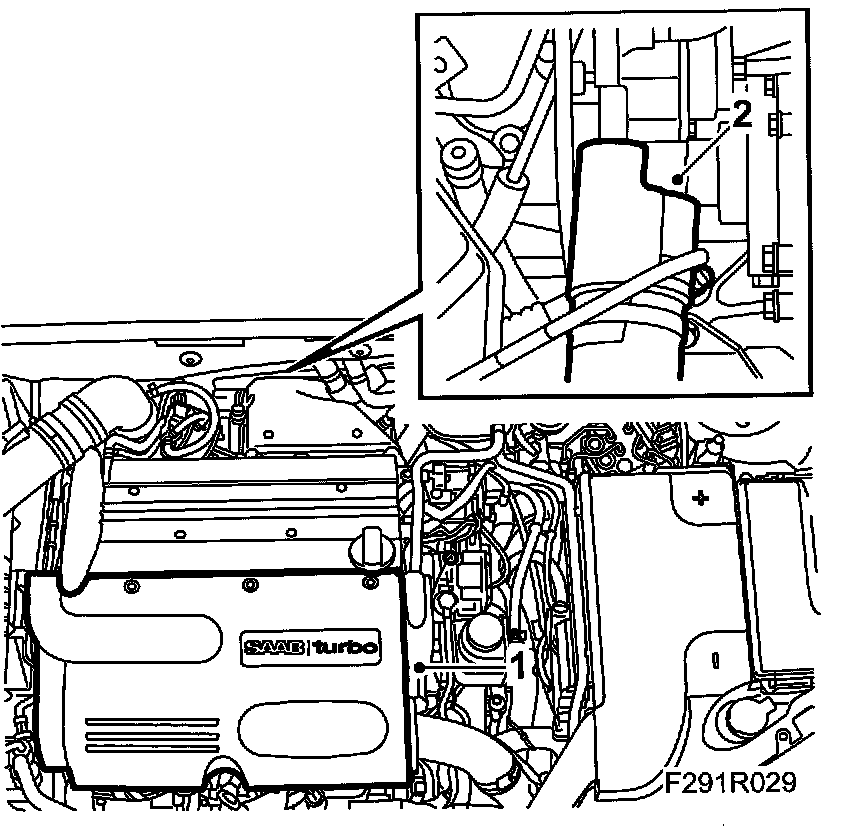 2

SAAB turbo

1

F291R029