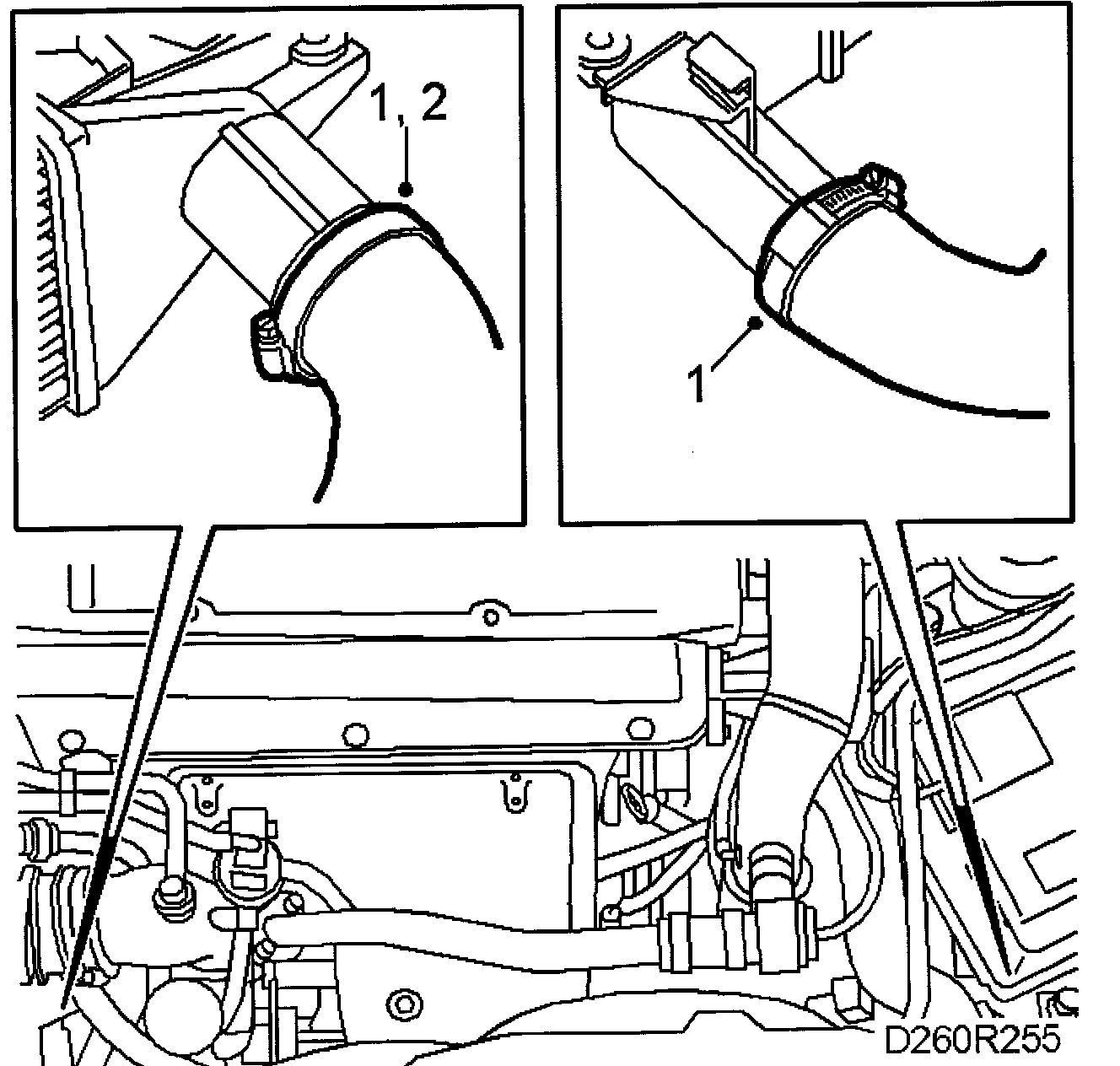 1, 2

1

D260R255