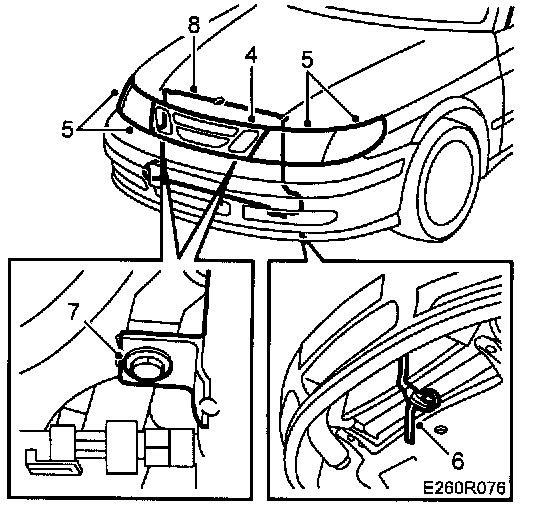 8
4
5
5
7
6
E260R076