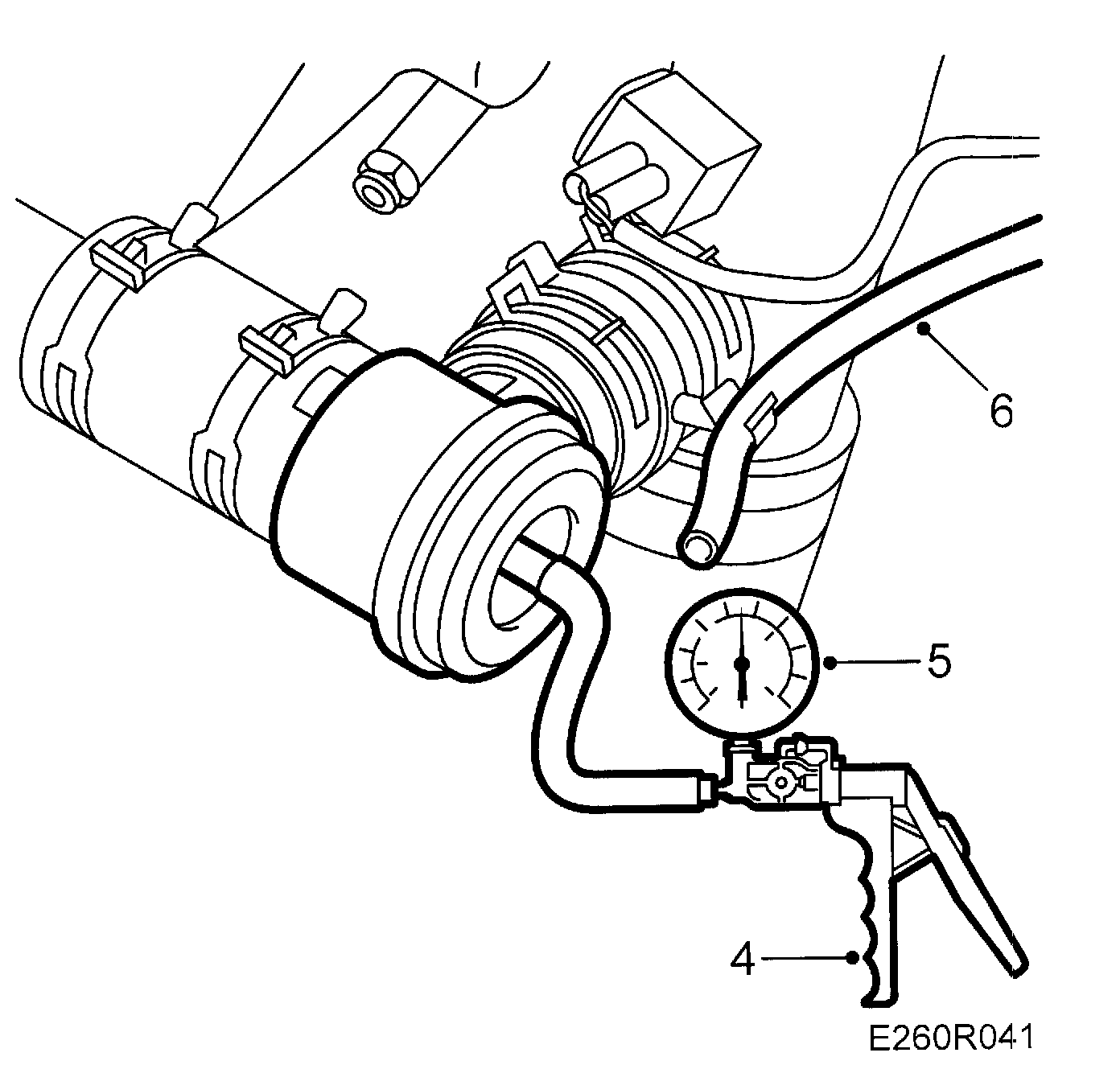 6
5
4
E260R041