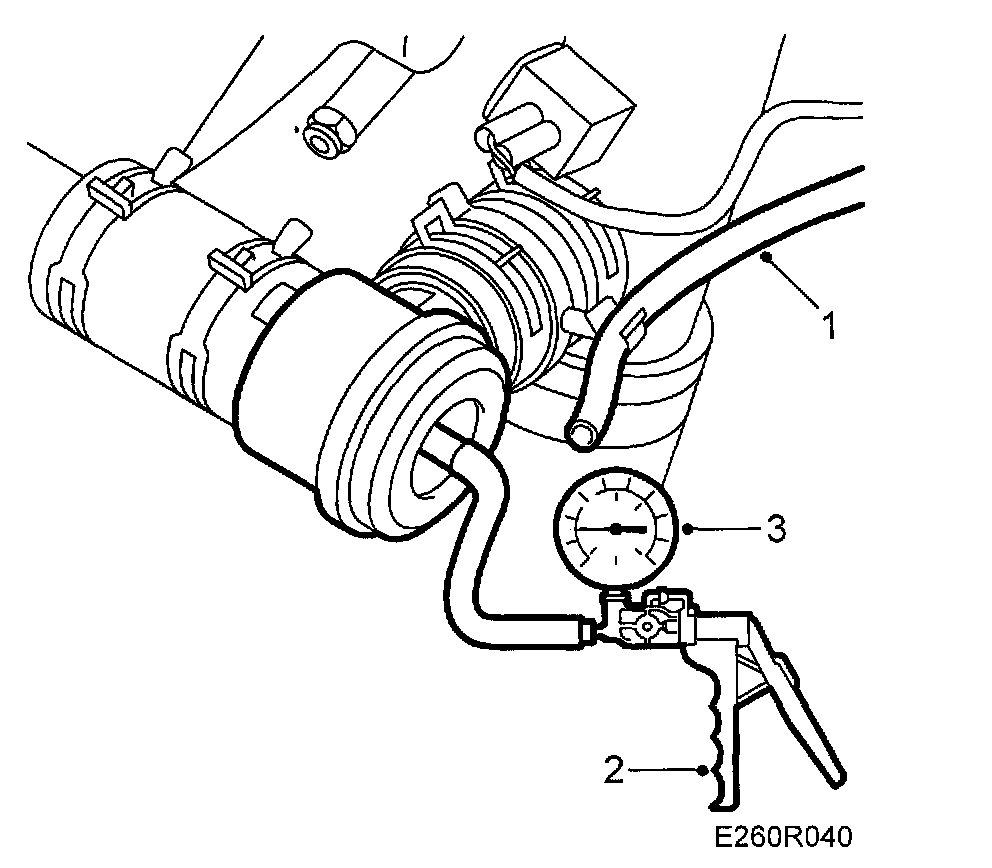 1
3
2
E260R040