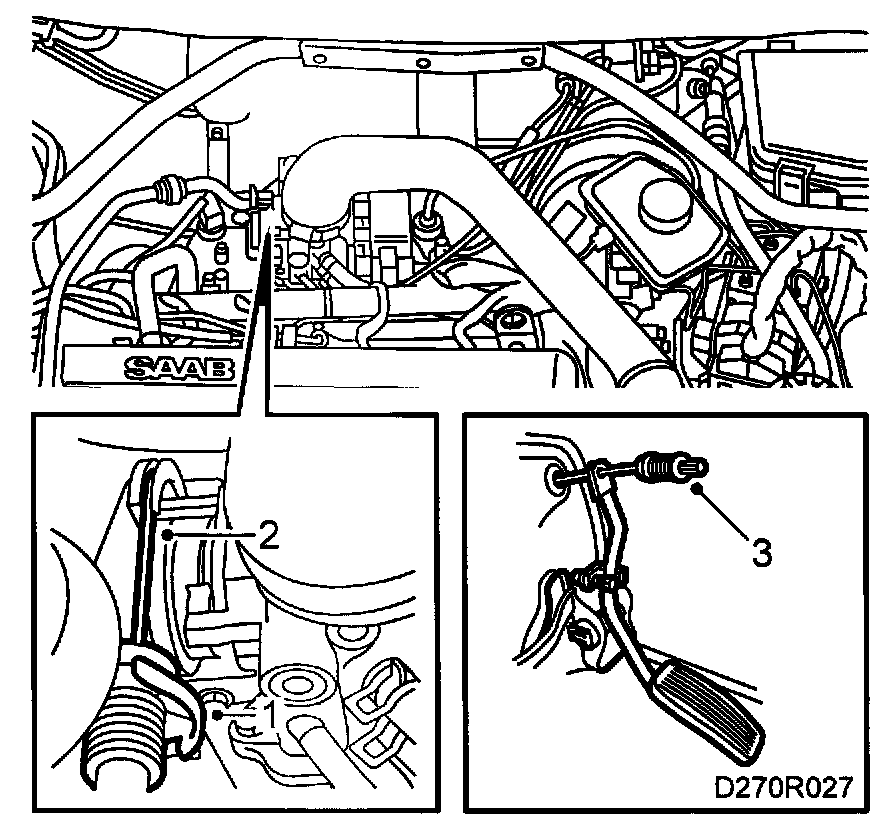 SAAB

2

1

3

D270R027