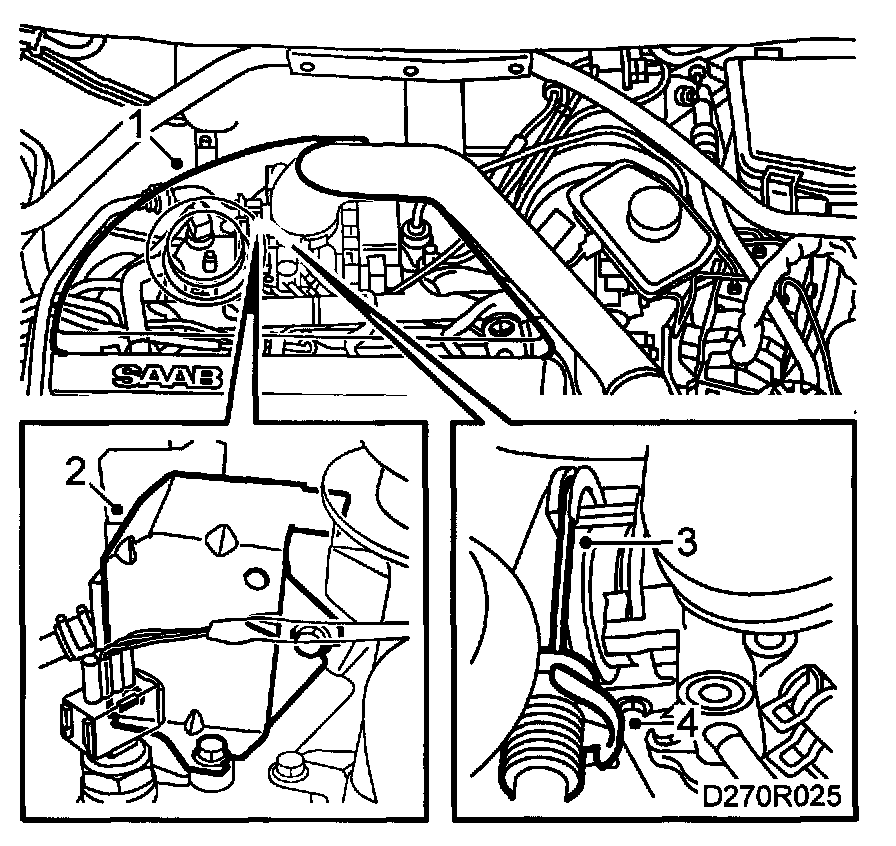 1
SAAB
2
3
4
D270R025