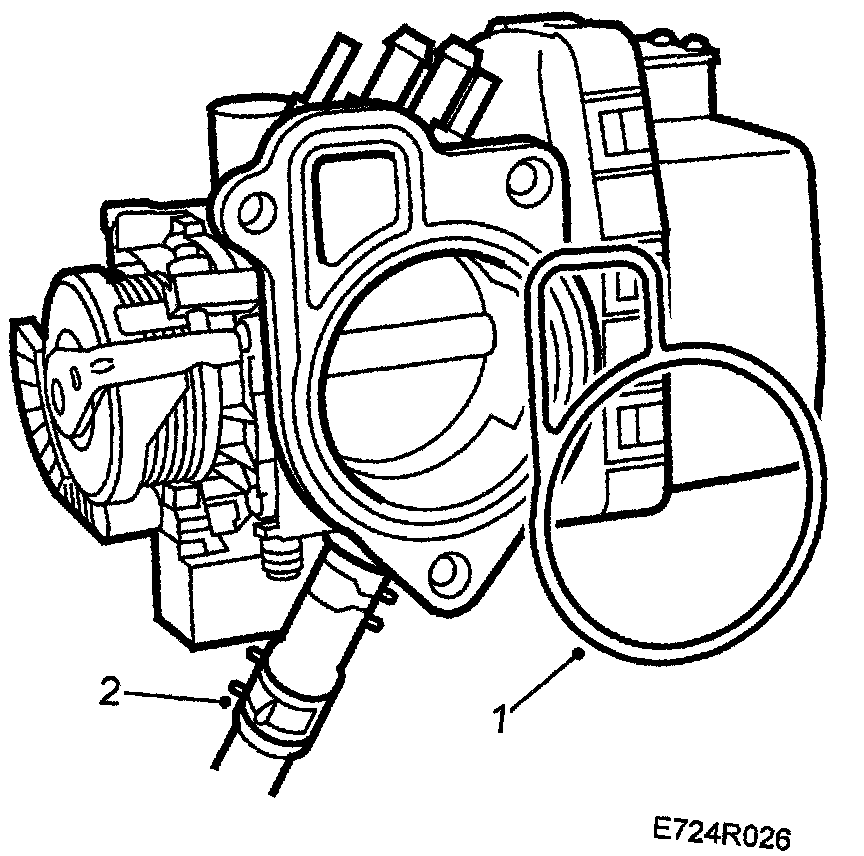 2

1

E724R026