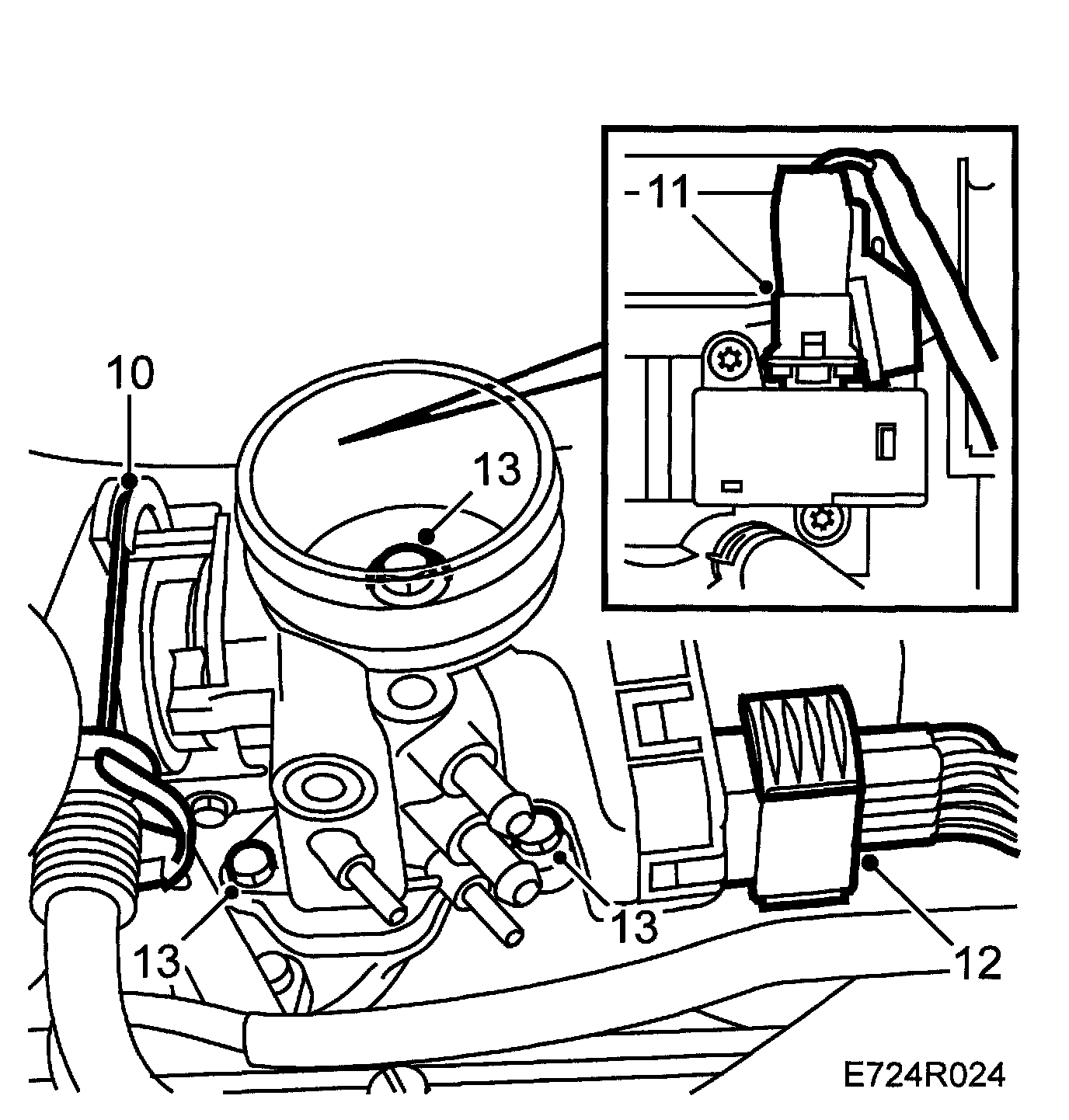 11
10
13
13
13
12
E724R024