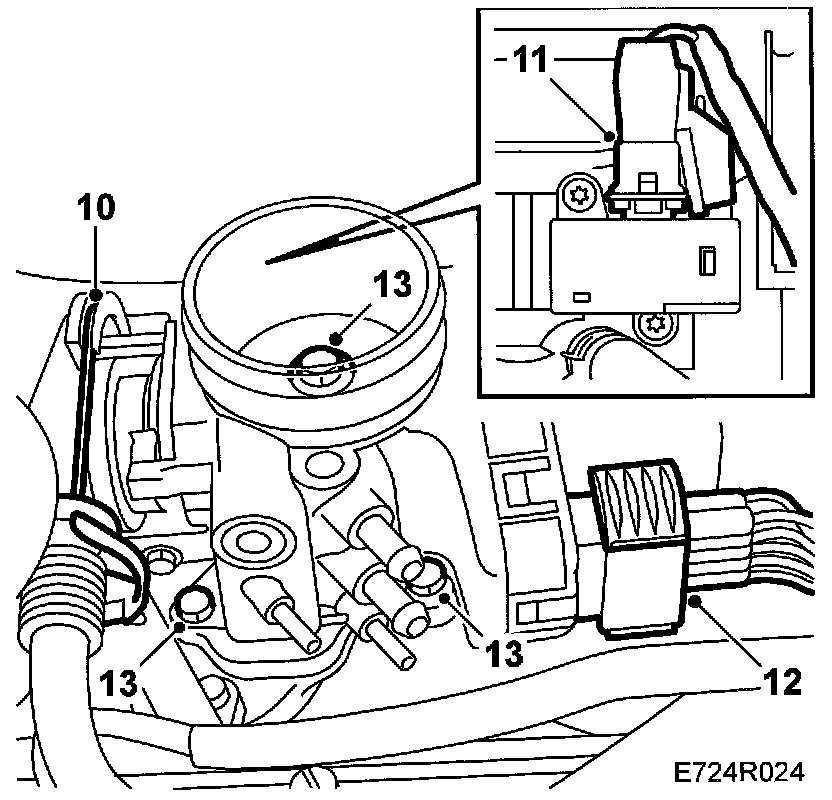 11
10
13
13
13
12
E724R024