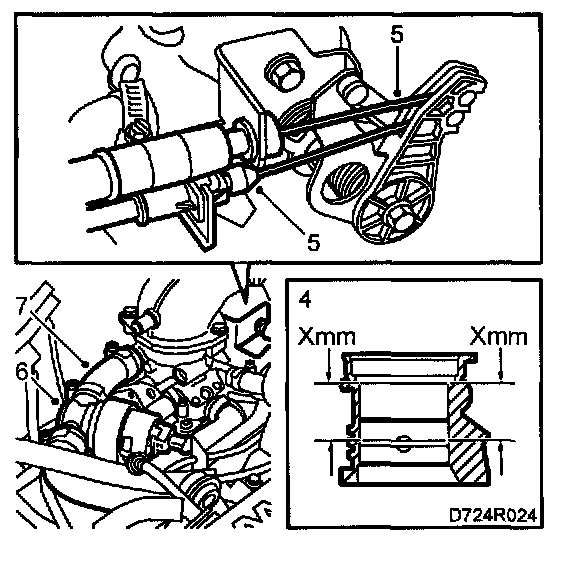 5
5
7
6
4
Xmm
Xmm
D724R024