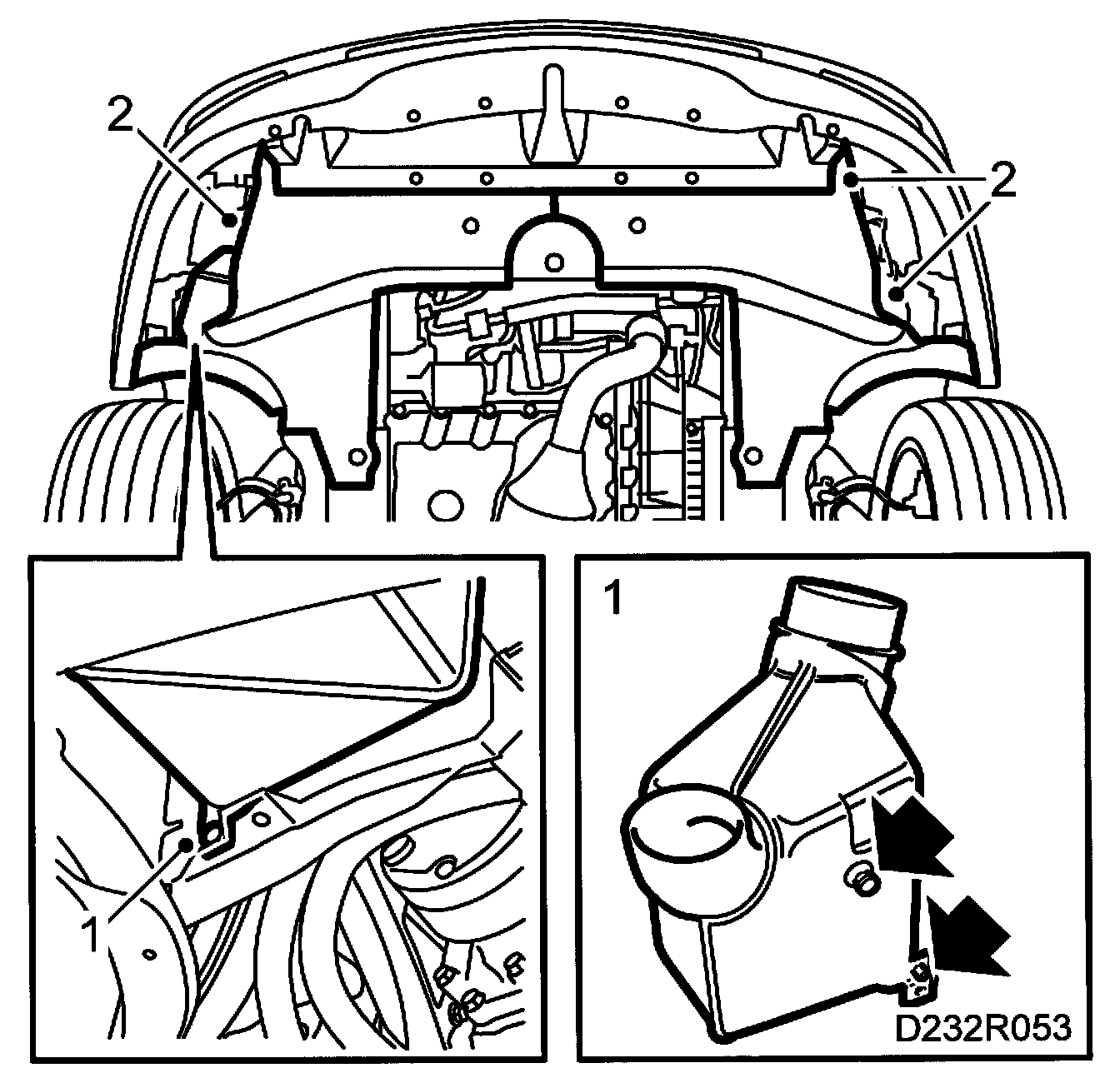 2
2
1
1
D232R053