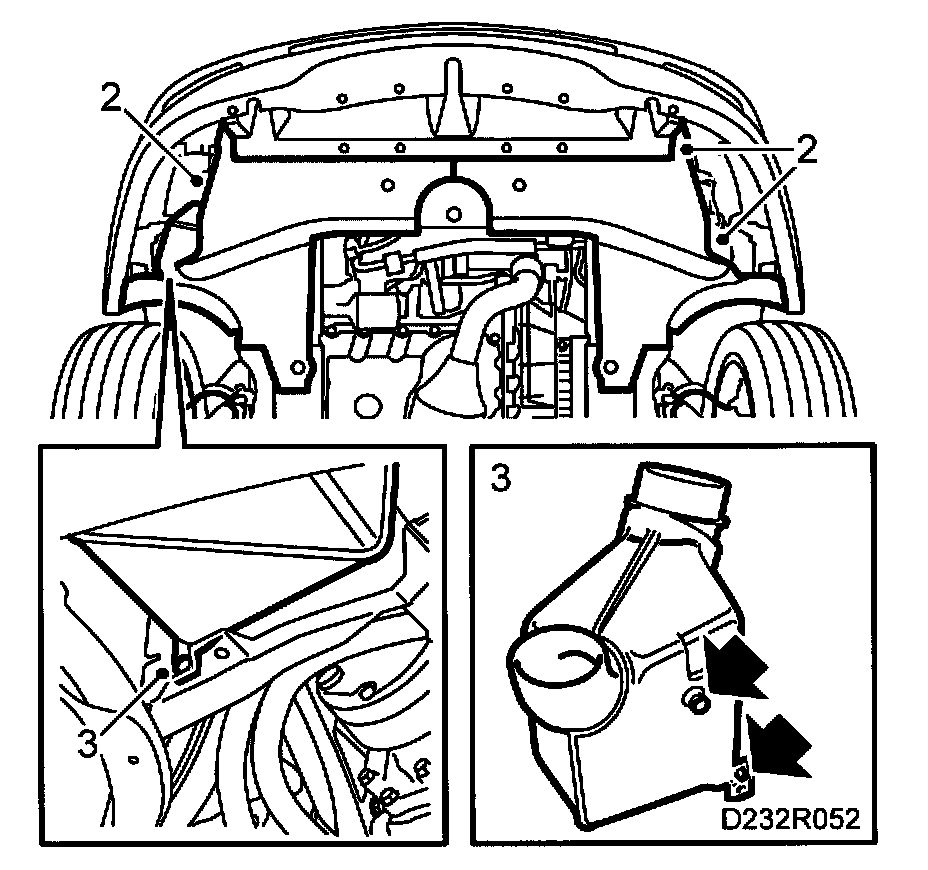 2
2
3
3
D232R052