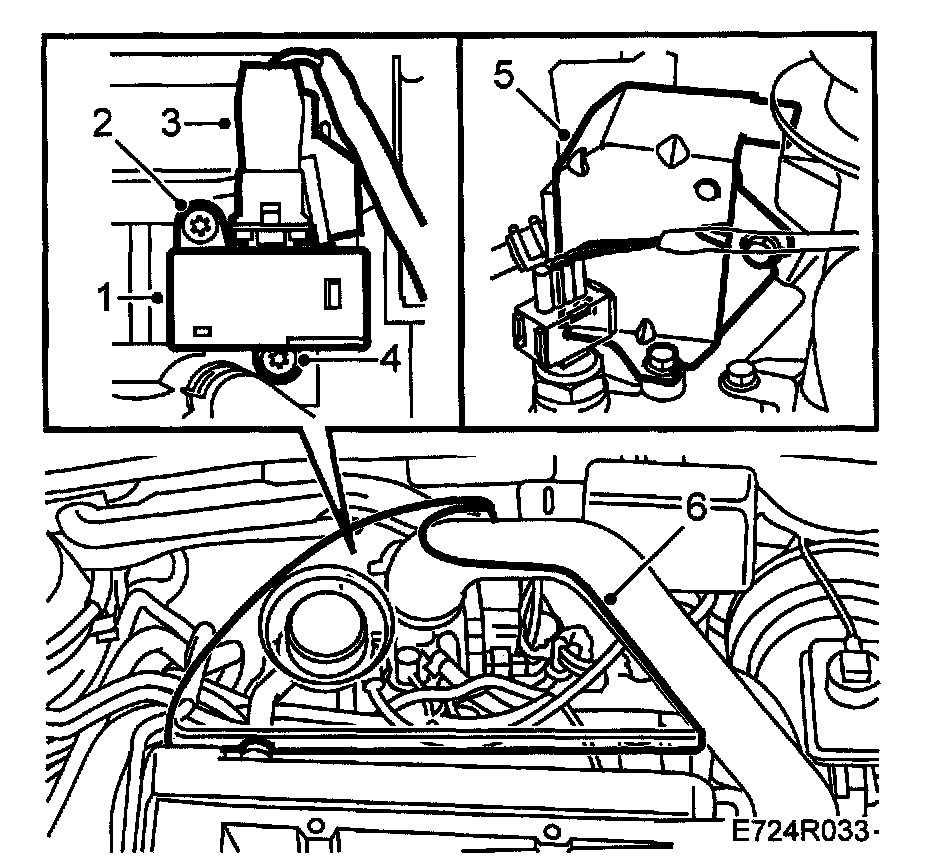 2
3
1
4
5
6
E724R033