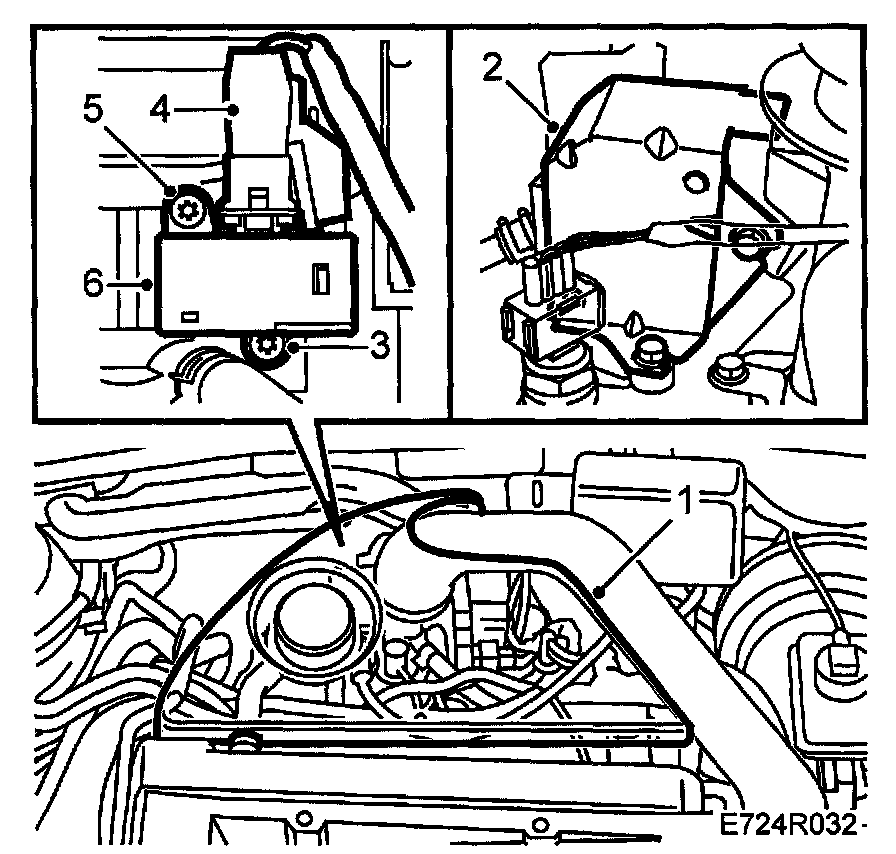 5
4
6
3
2
1
E724R032