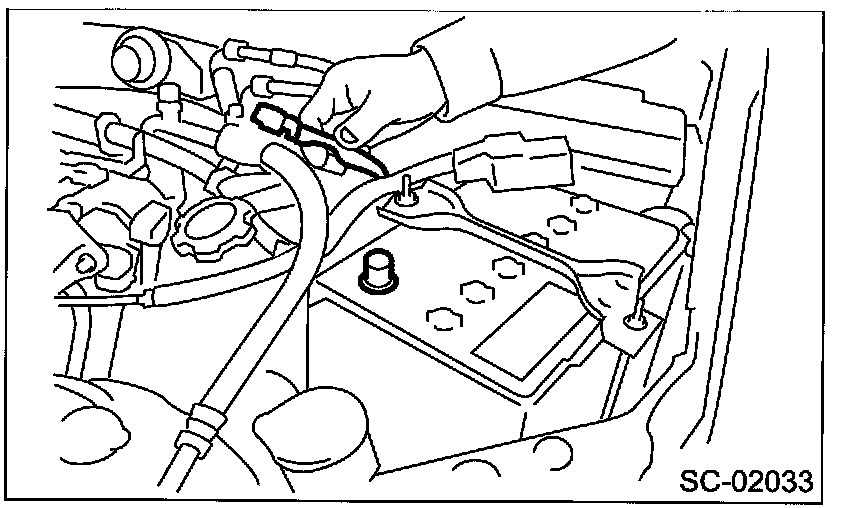 SC-02033