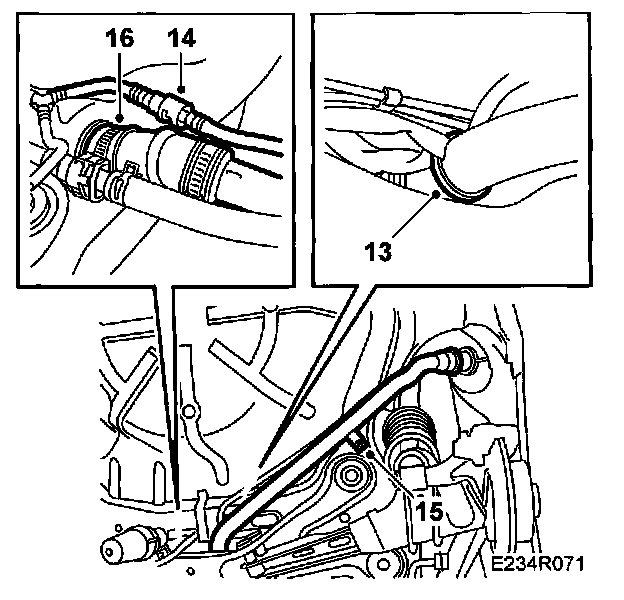 16
14
13
15
E234R071