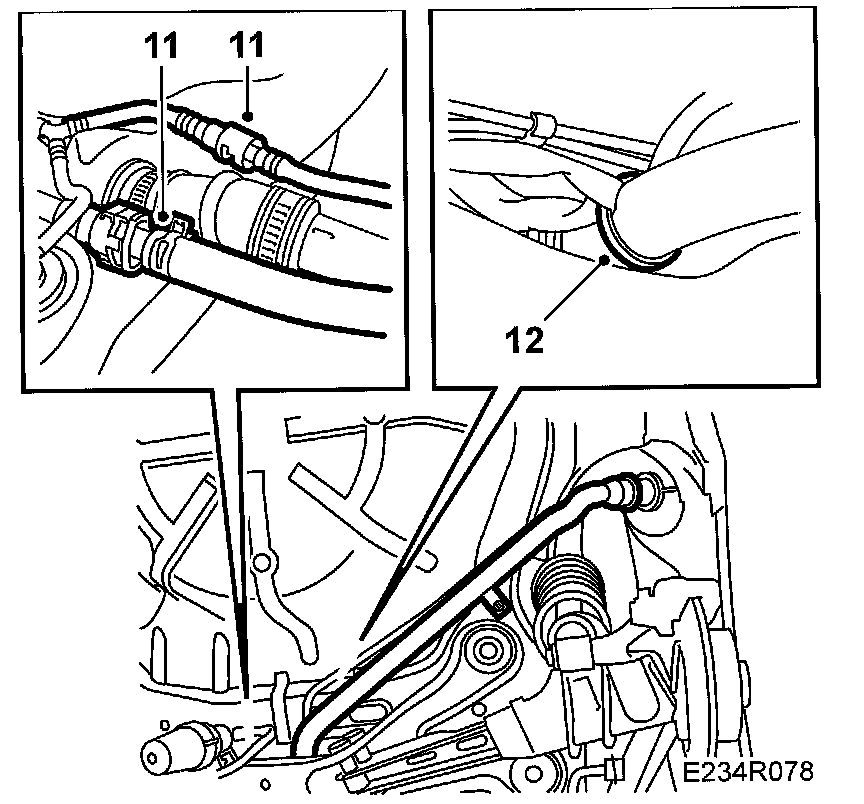 11
11
12
E234R078