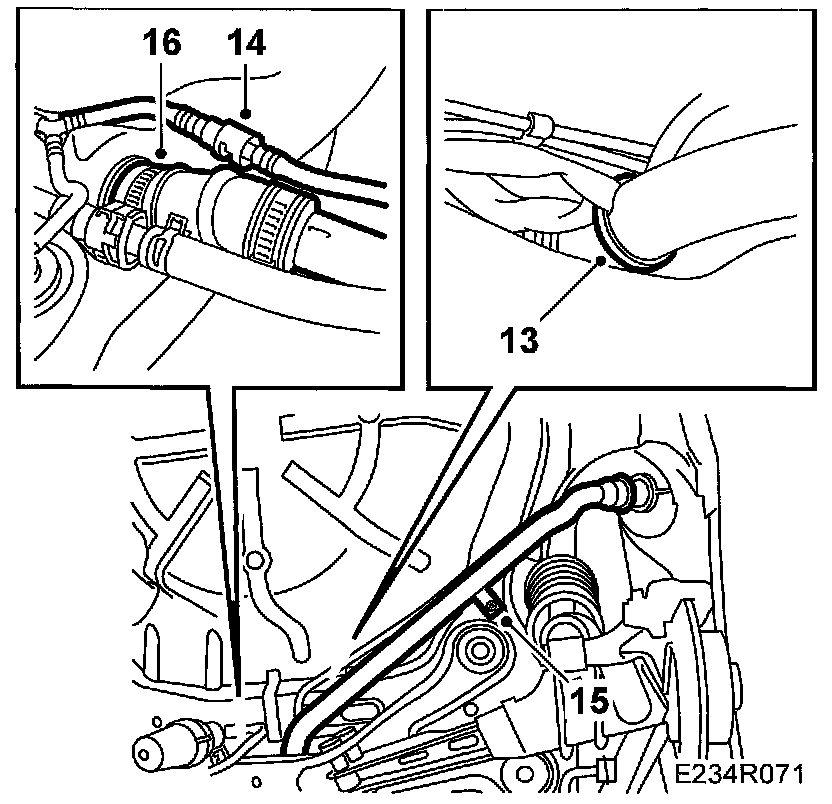 16
14
13
15
E234R071