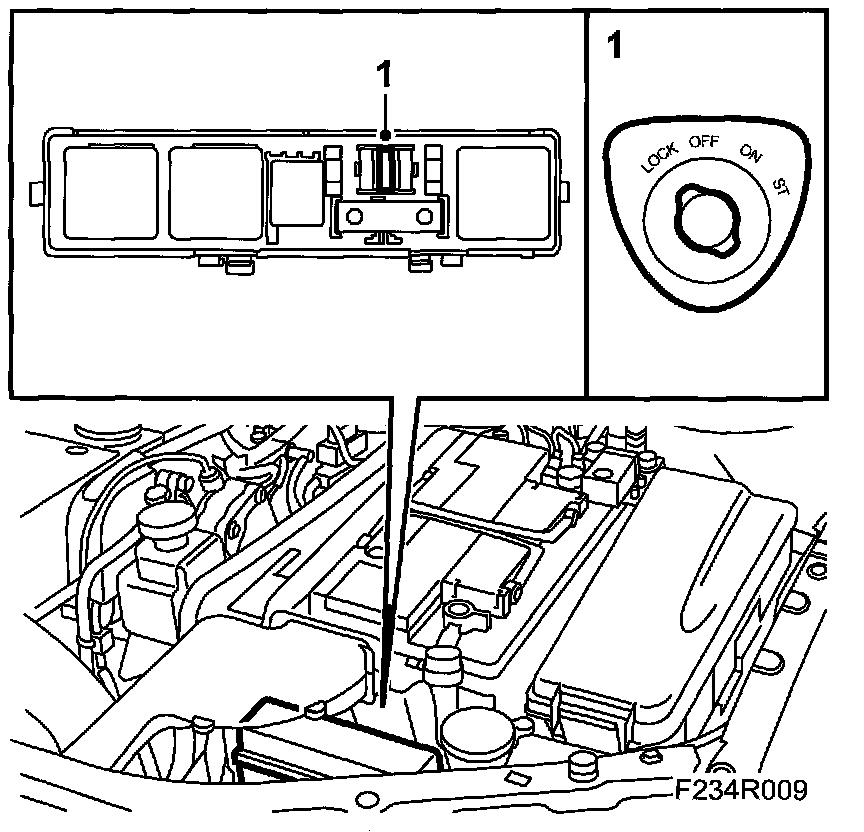 1

1

LOCK OFF ON ST

F234R009