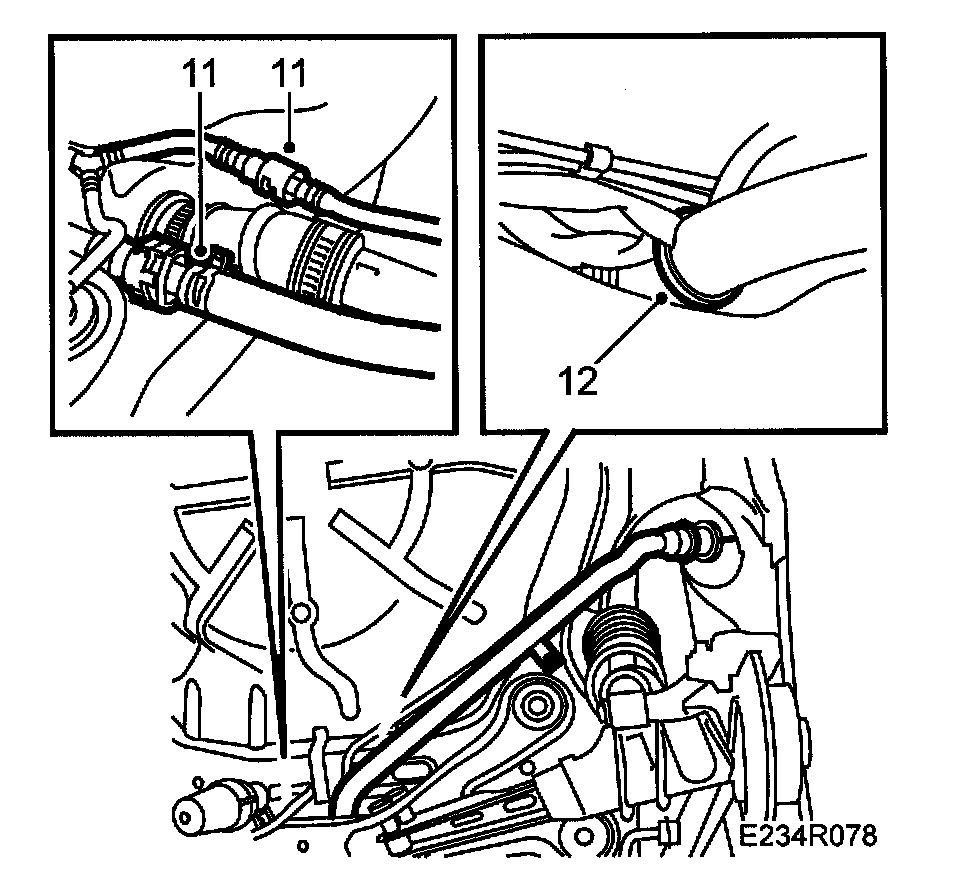 11
11
12
E234R078