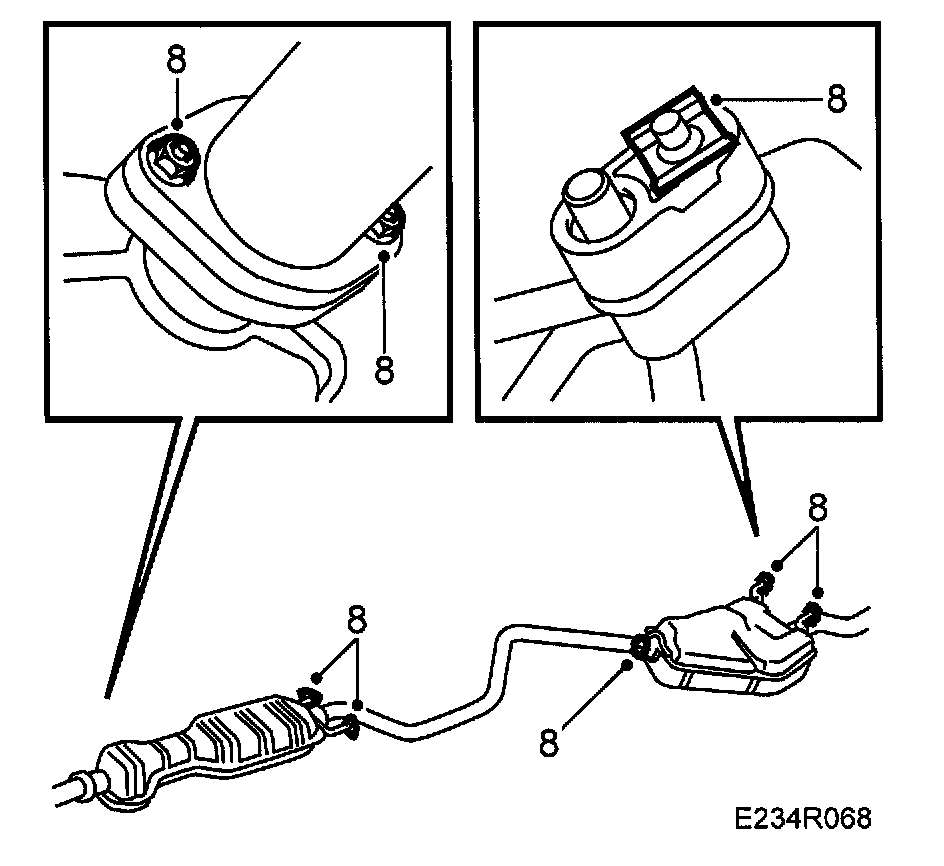 8
8
8
8
8
8
E234R068