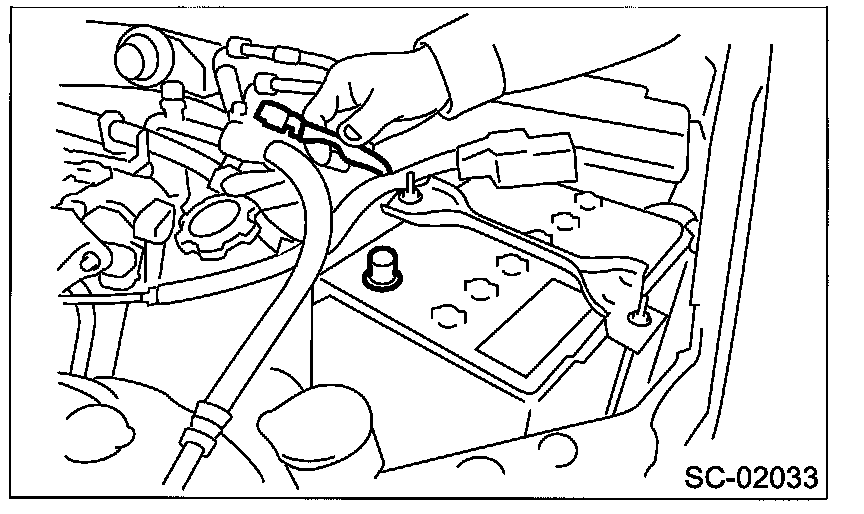 SC-02033