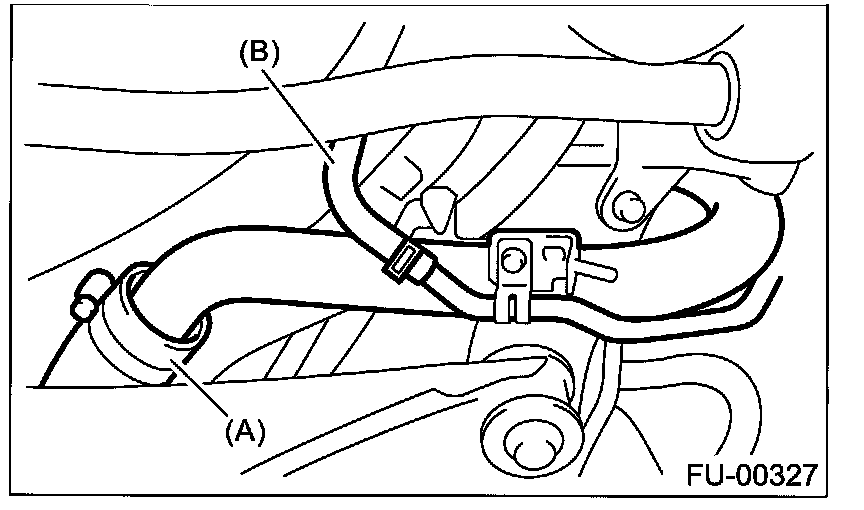 (B)
(A)
FU-00327