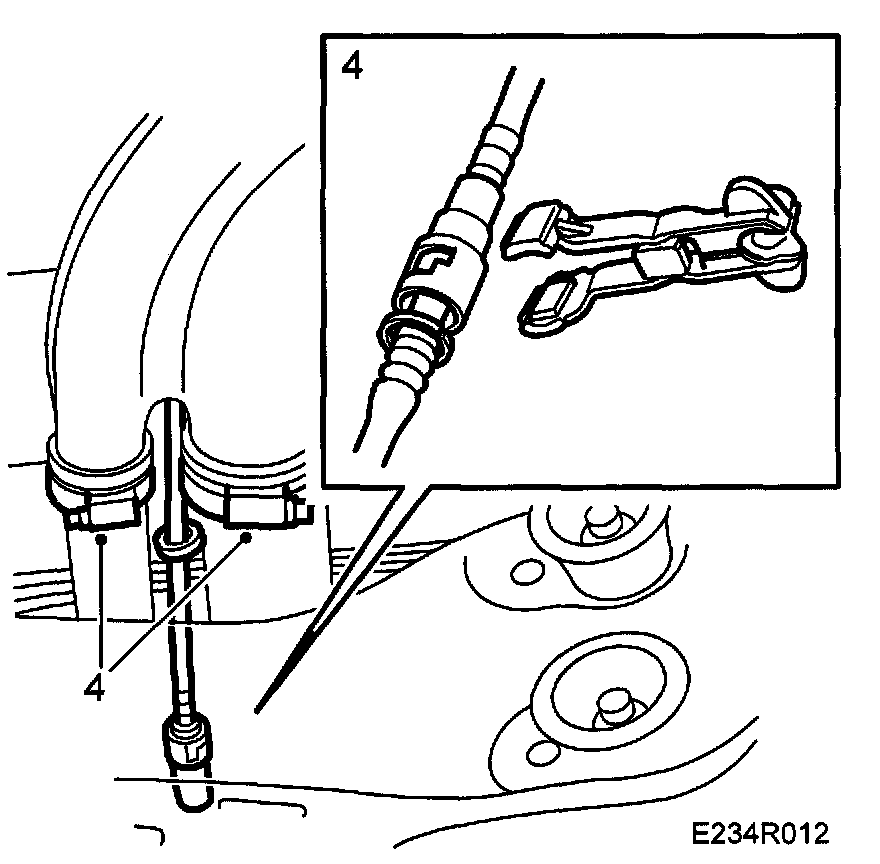 4

4

E234R012