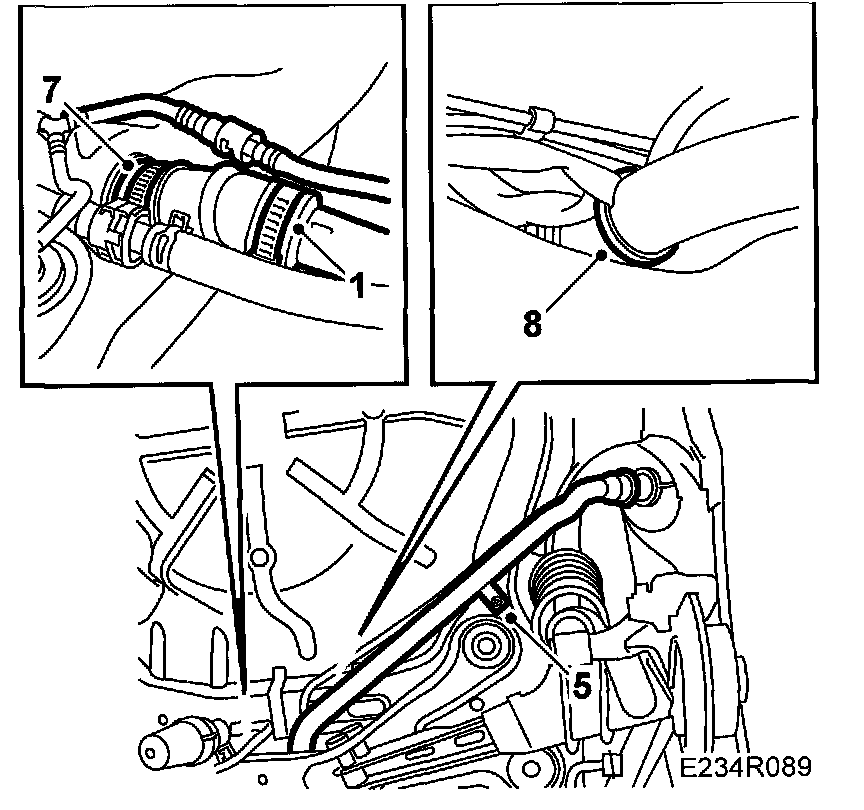 7
1
8
5
E234R089