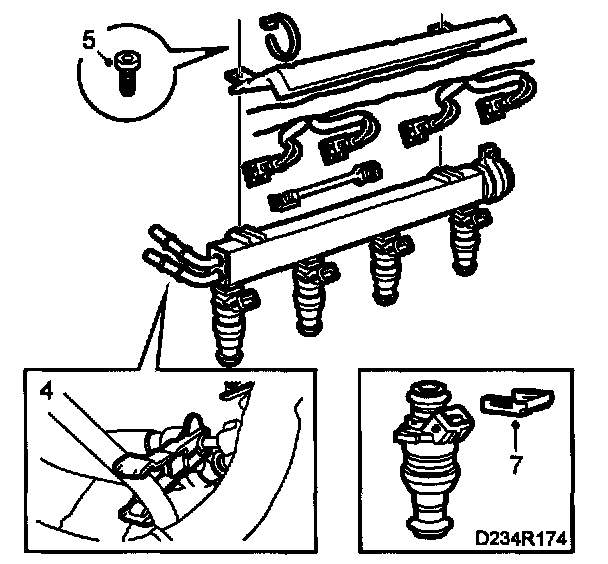 5
4
7
D234R174