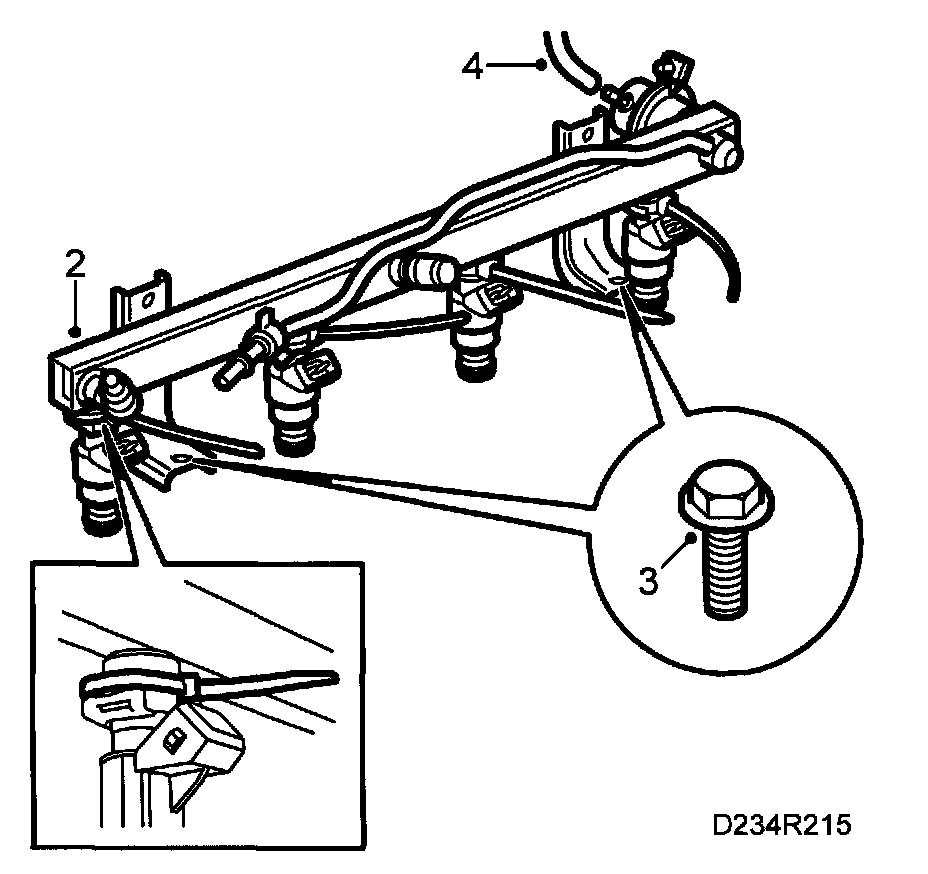 4
2
3
D234R215