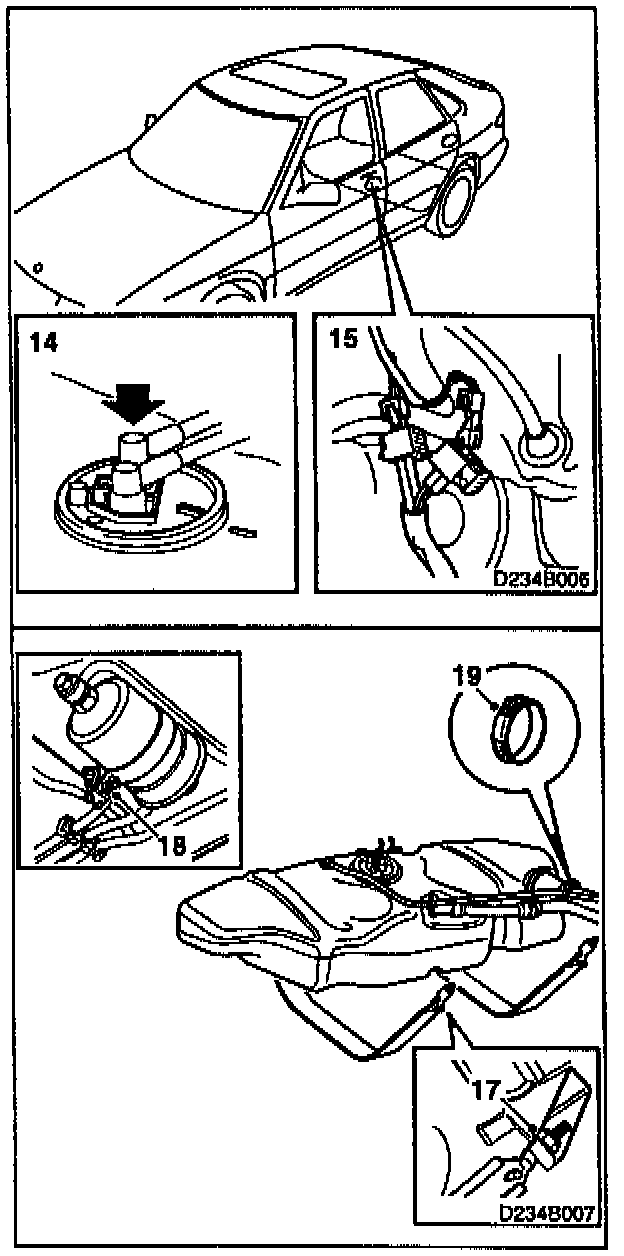 14

15

D234B006

19

18

17

D234B007