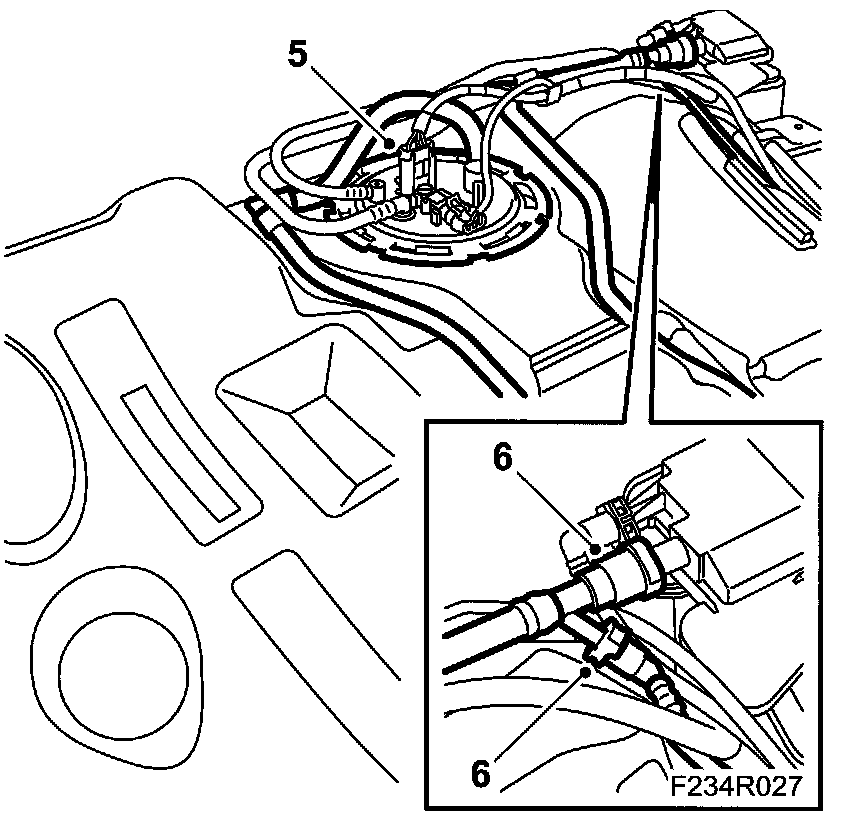 5

6

6

F234R027