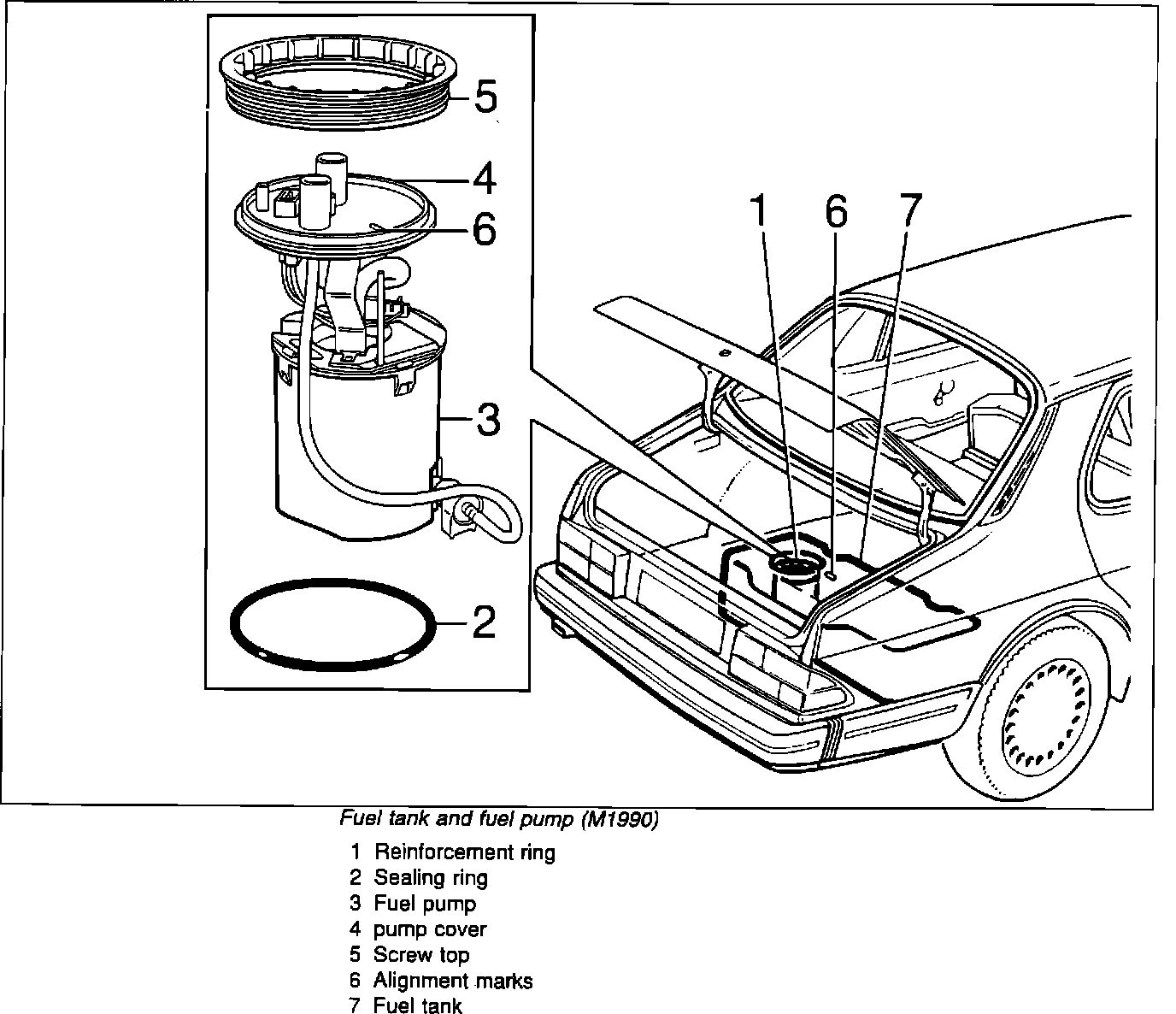 5
4
6
3
2
1
6
7

Fuel tank and fuel pump (M1990)

1 Reinforcement ring
2 Sealing ring
3 Fuel pump
4 pump cover
5 Screw top
6 Alignment marks
7 Fuel tank