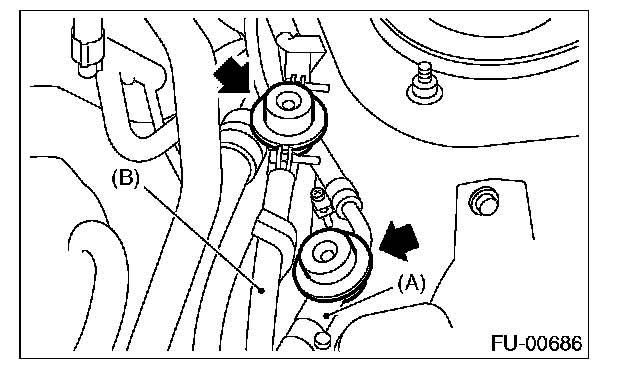 (B)
(A)
FU-00686