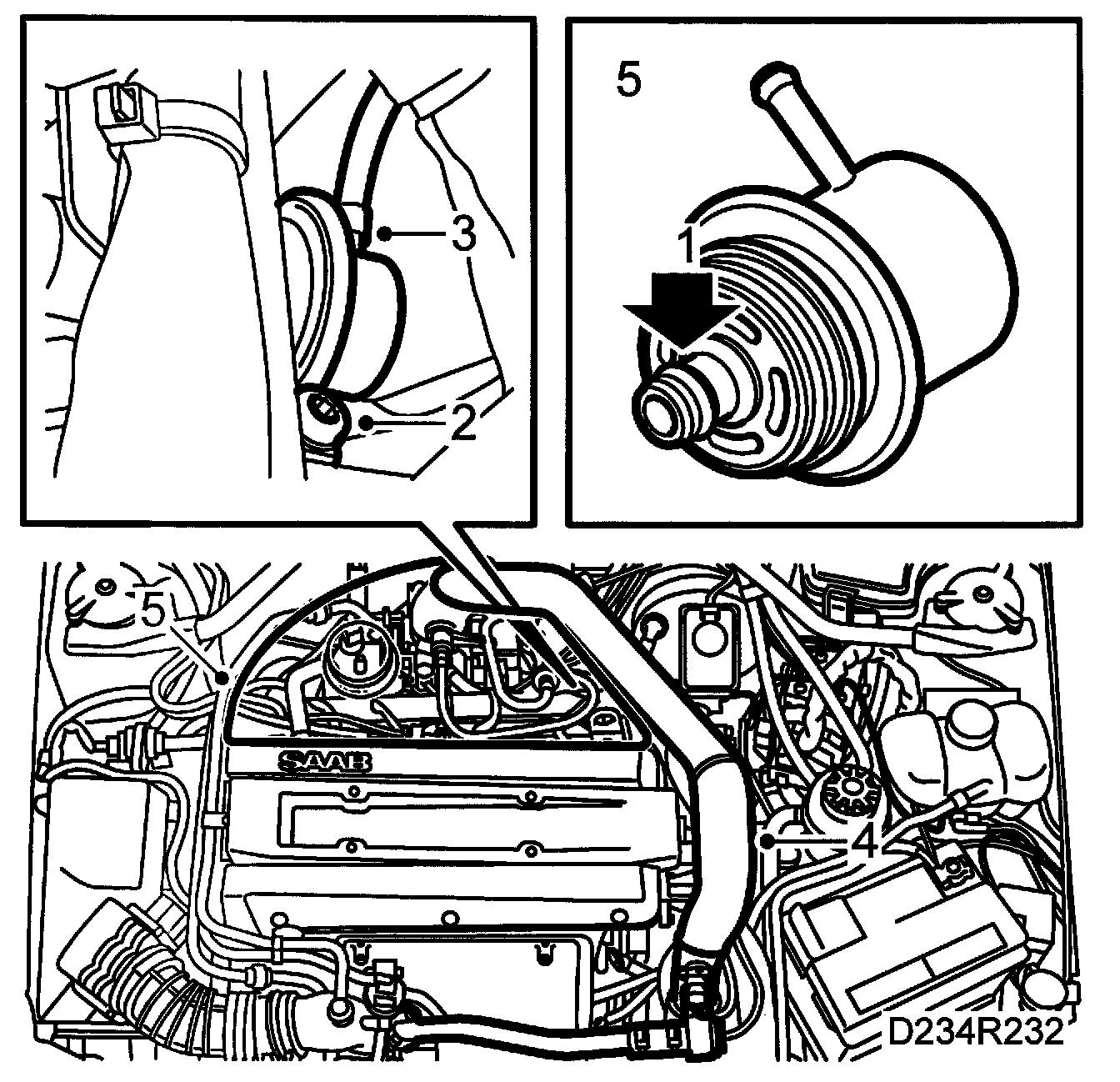 3
2
5
1
5
SAAB
4
D234R232