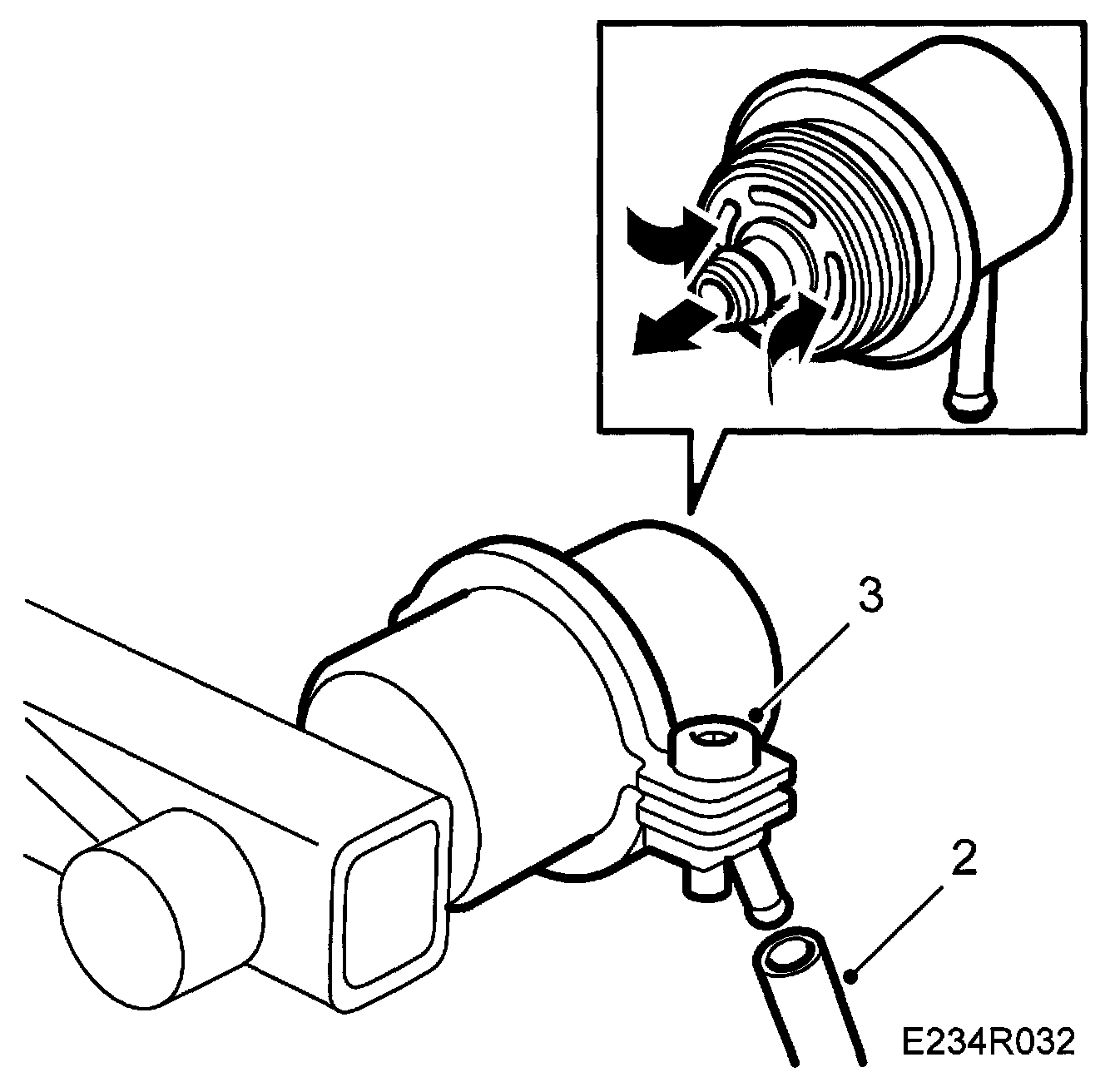 3
2
E234R032