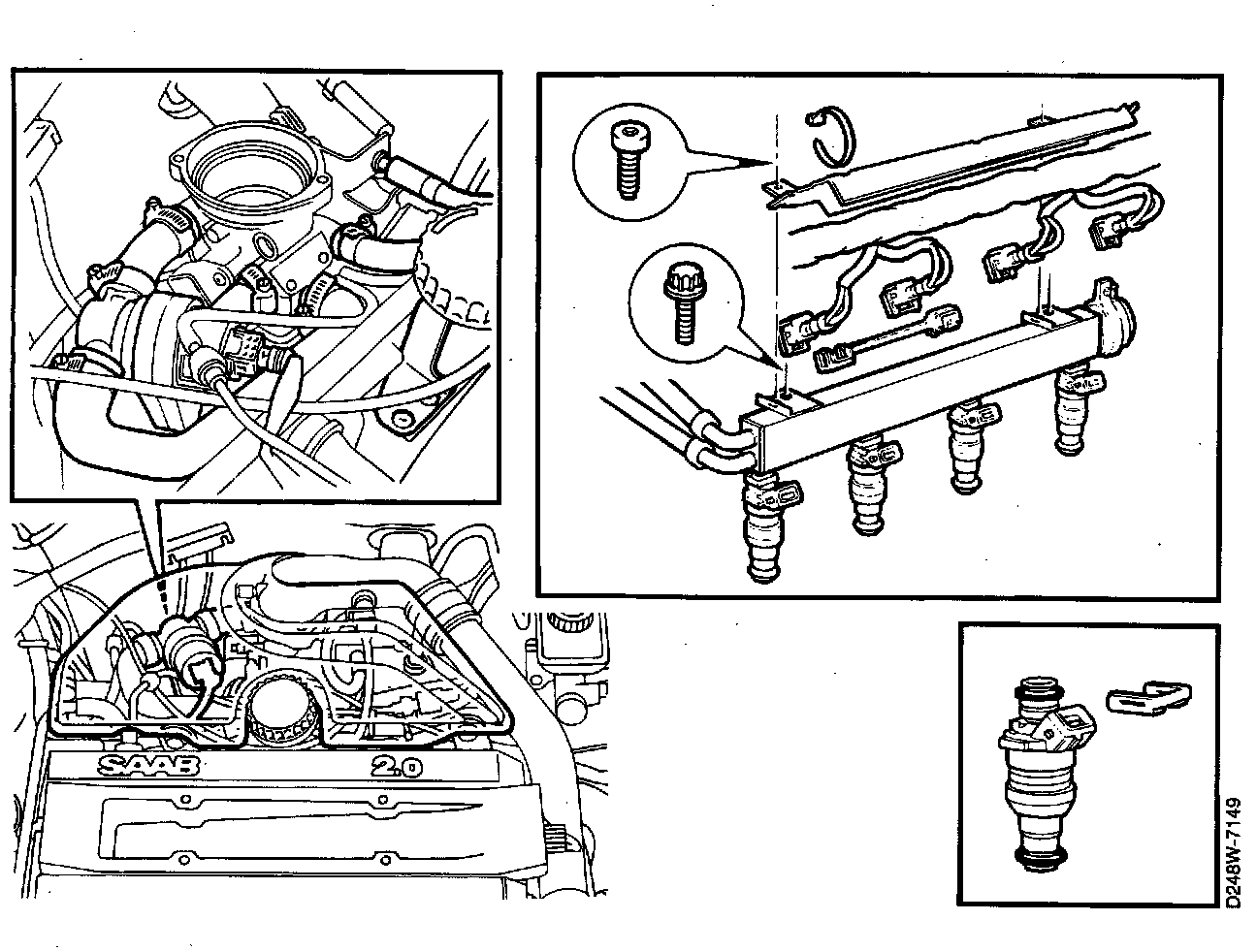 SAAB 2.0

D248W-7149