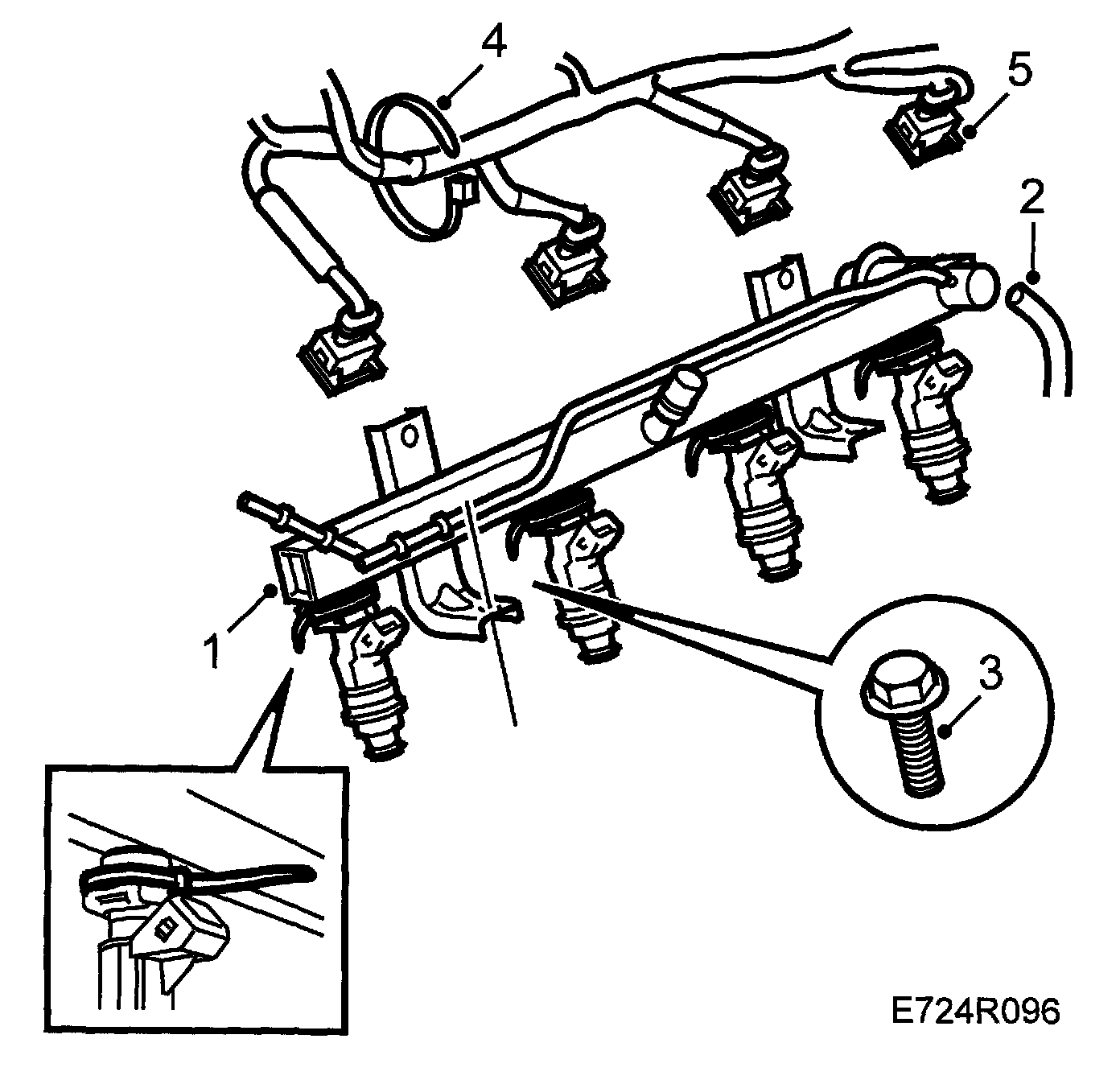 4
5
2
1
3
E724R096