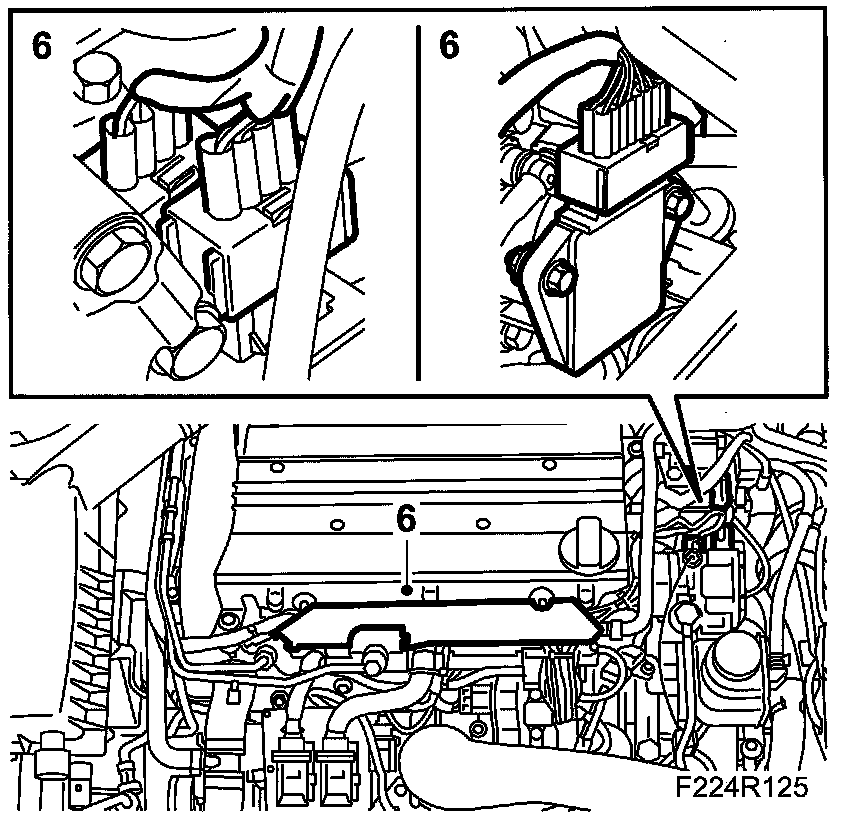 6

6

6

F224R125