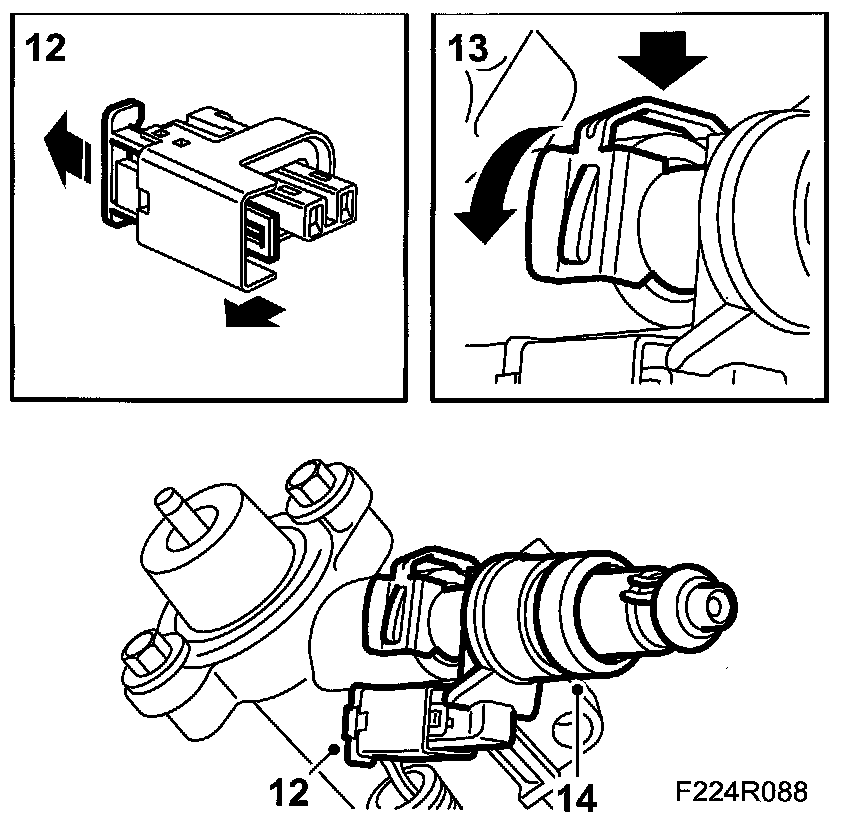 12

13

12

14

F224R088