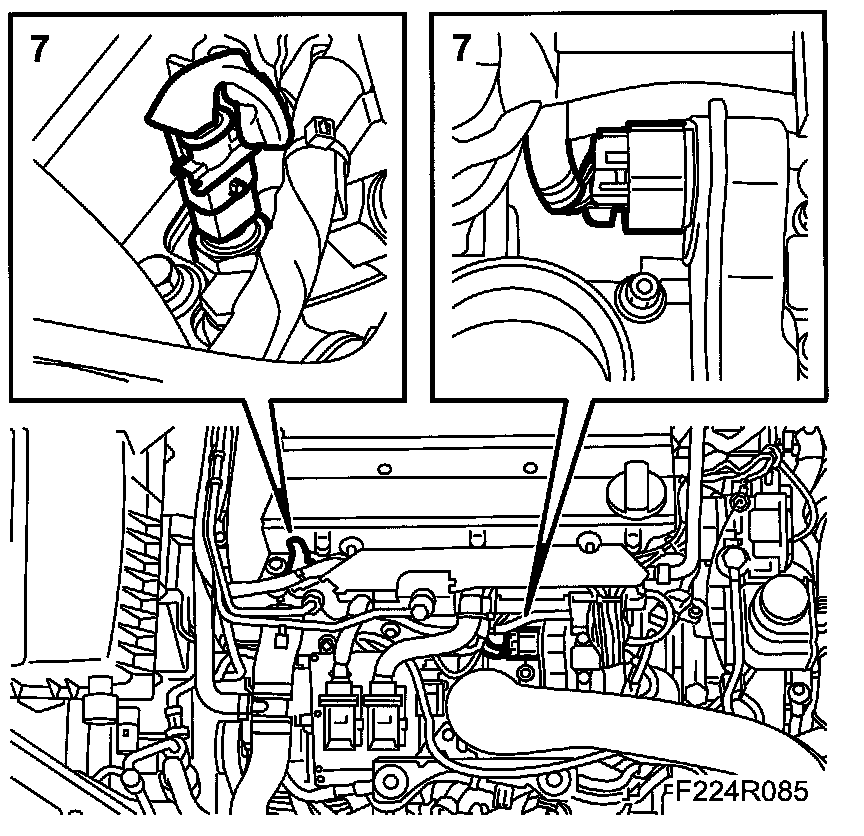 7

7

F224R085