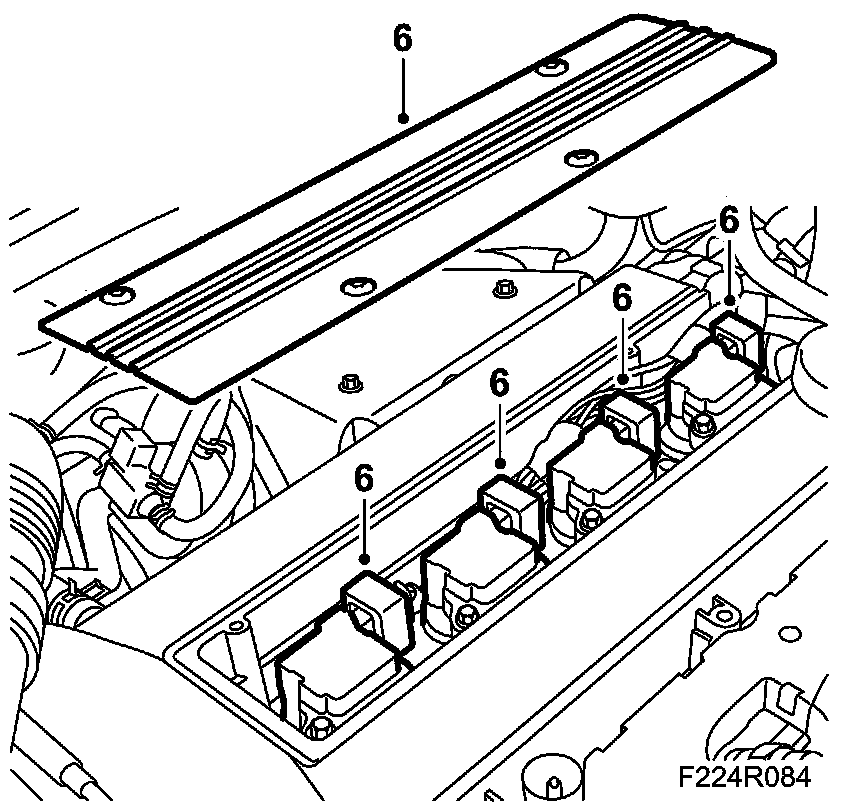 6
6
6
6
6
F224R084