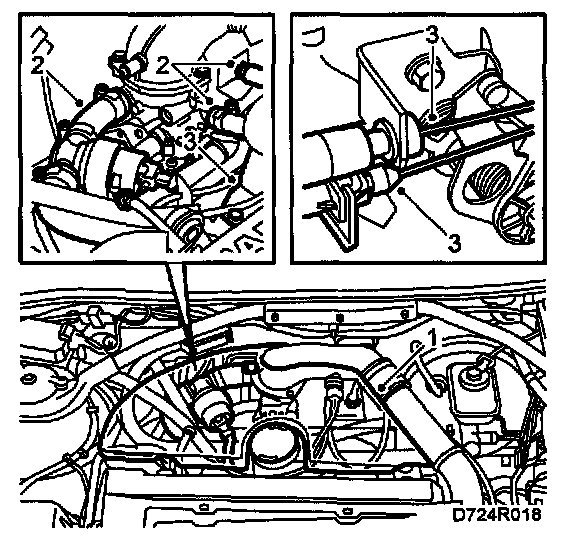 2
2
3
3
3
1
D724R018