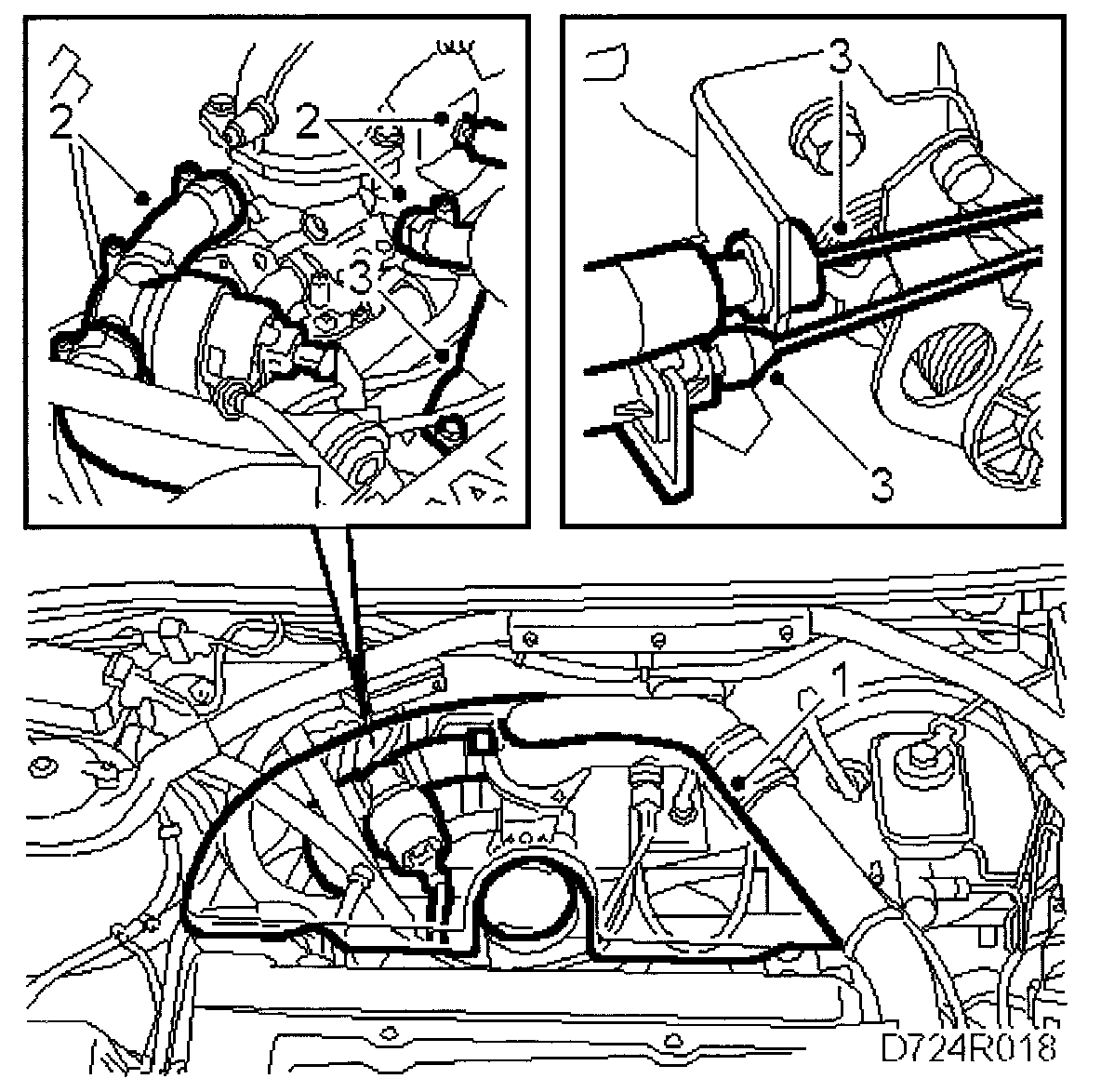 2
2
3
3
3
1
D724R018